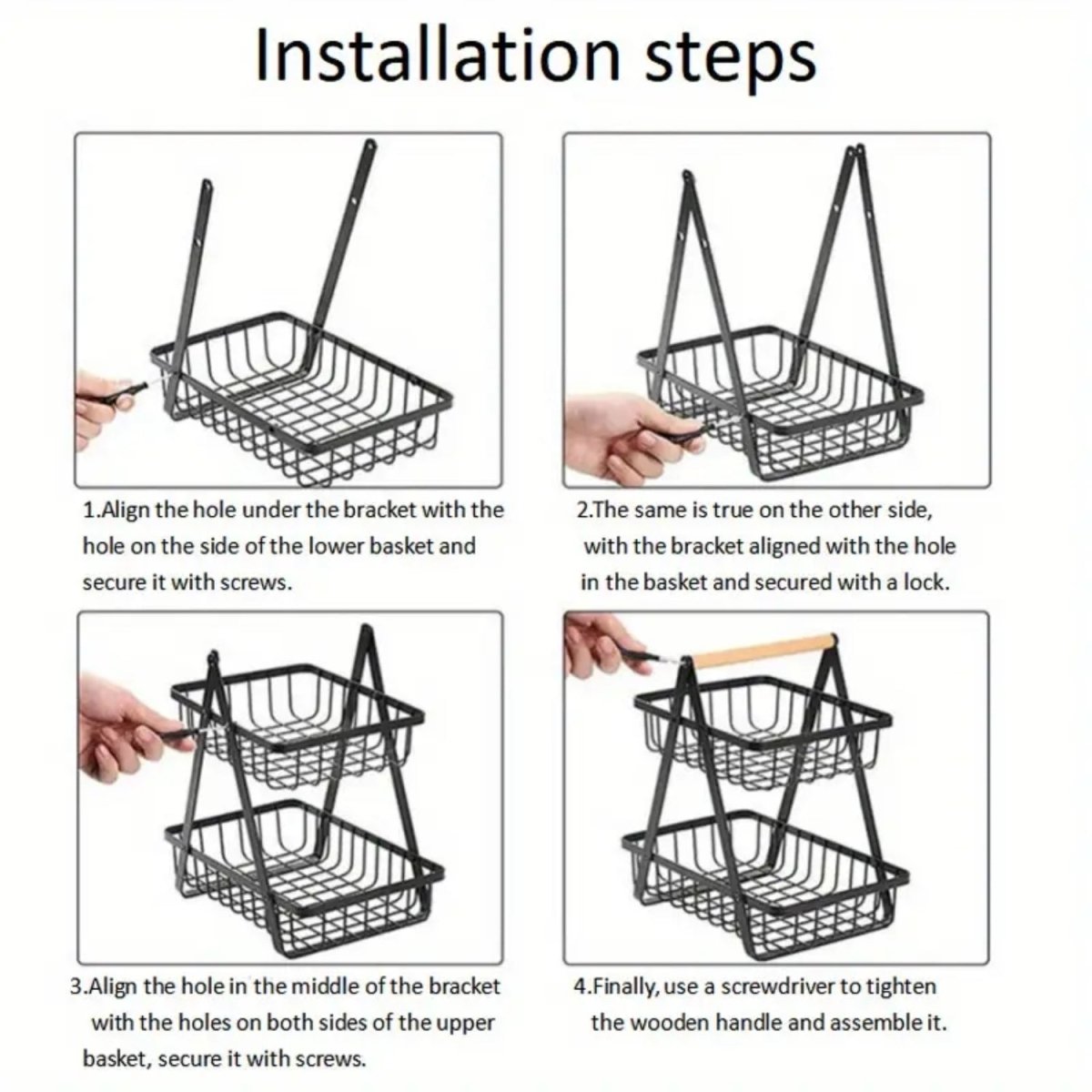 Installation steps

1.Align the hole under the bracket with the hole on the side of the lower basket and secure it with screws.

2.The same is true on the other side, with the bracket aligned with the hole in the basket and secured with a lock.

3.Align the hole in the middle of the bracket with the holes on both sides of the upper basket, secure it with screws.

4.Finally, use a screwdriver to tighten the wooden handle and assemble it.