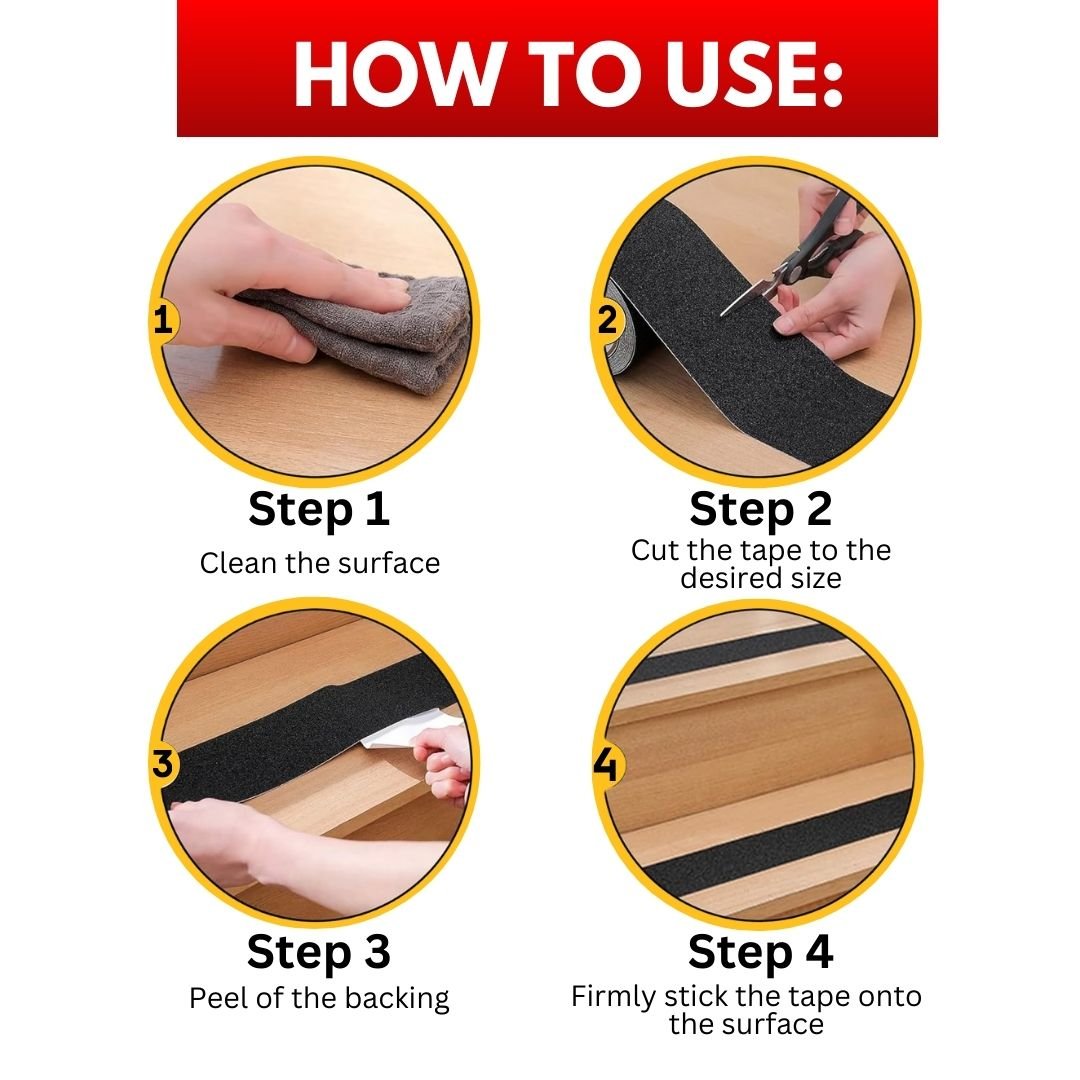 HOW TO USE:

1

Step 1
Clean the surface

2

Step 2
Cut the tape to the desired size

3

Step 3
Peel of the backing

4

Step 4
Firmly stick the tape onto the surface