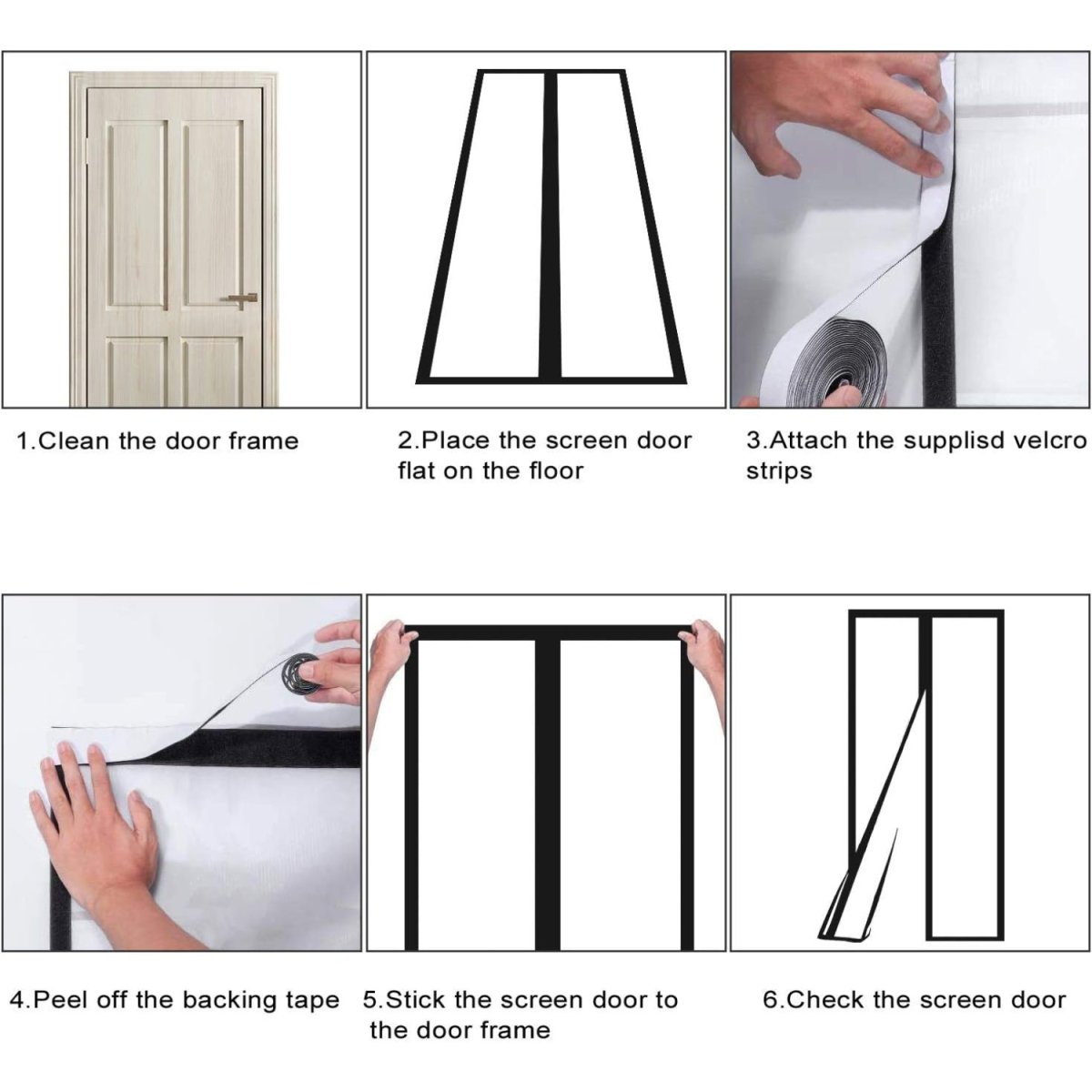 1.Clean the door frame

2.Place the screen door flat on the floor

3.Attach the supplisd velcro strips

4.Peel off the backing tape

5.Stick the screen door to the door frame

6.Check the screen door