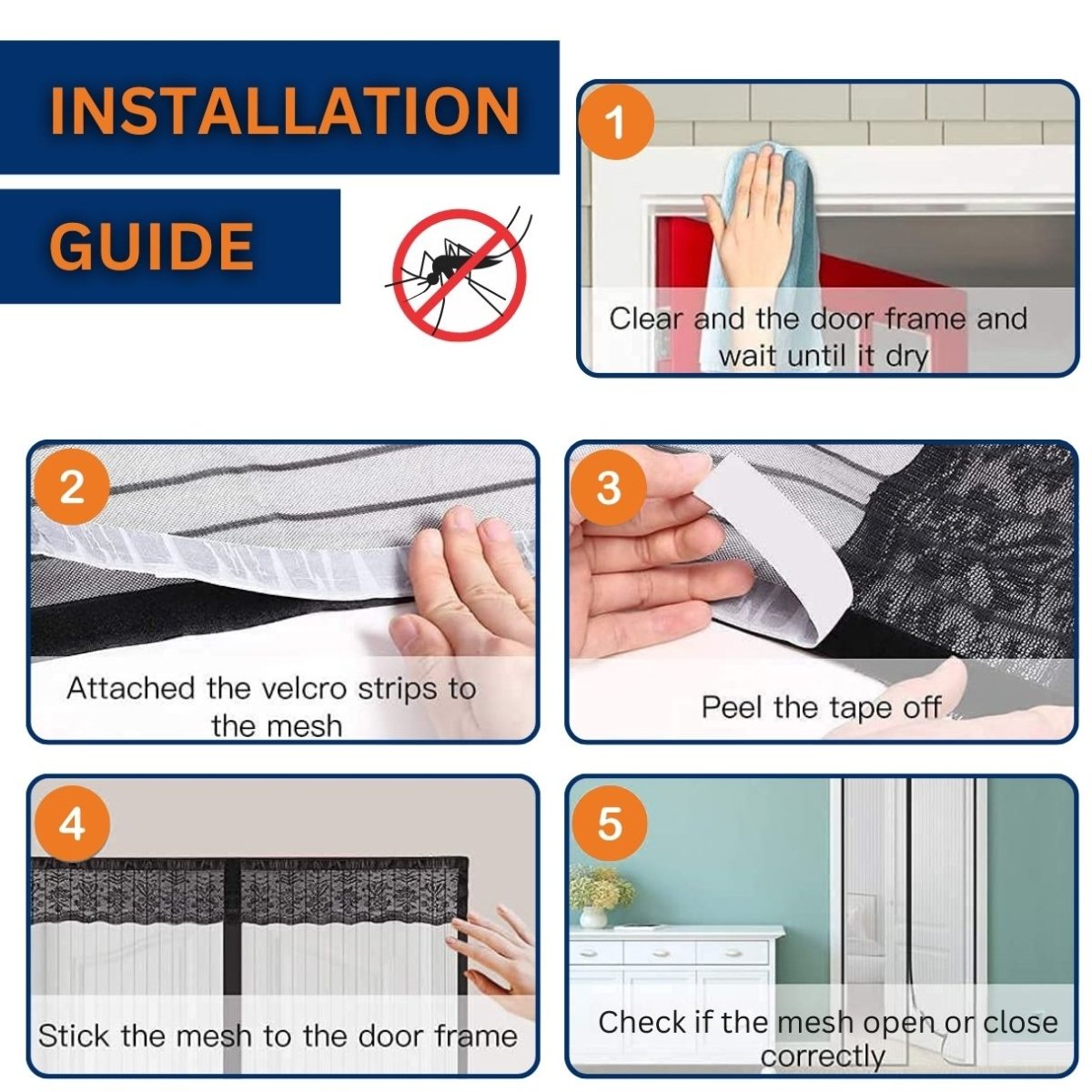 INSTALLATION

GUIDE

1

Clear and the door frame and wait until it dry

2

Attached the velcro strips to the mesh

3

Peel the tape off

4

Stick the mesh to the door frame

5

Check if the mesh open or close correctly