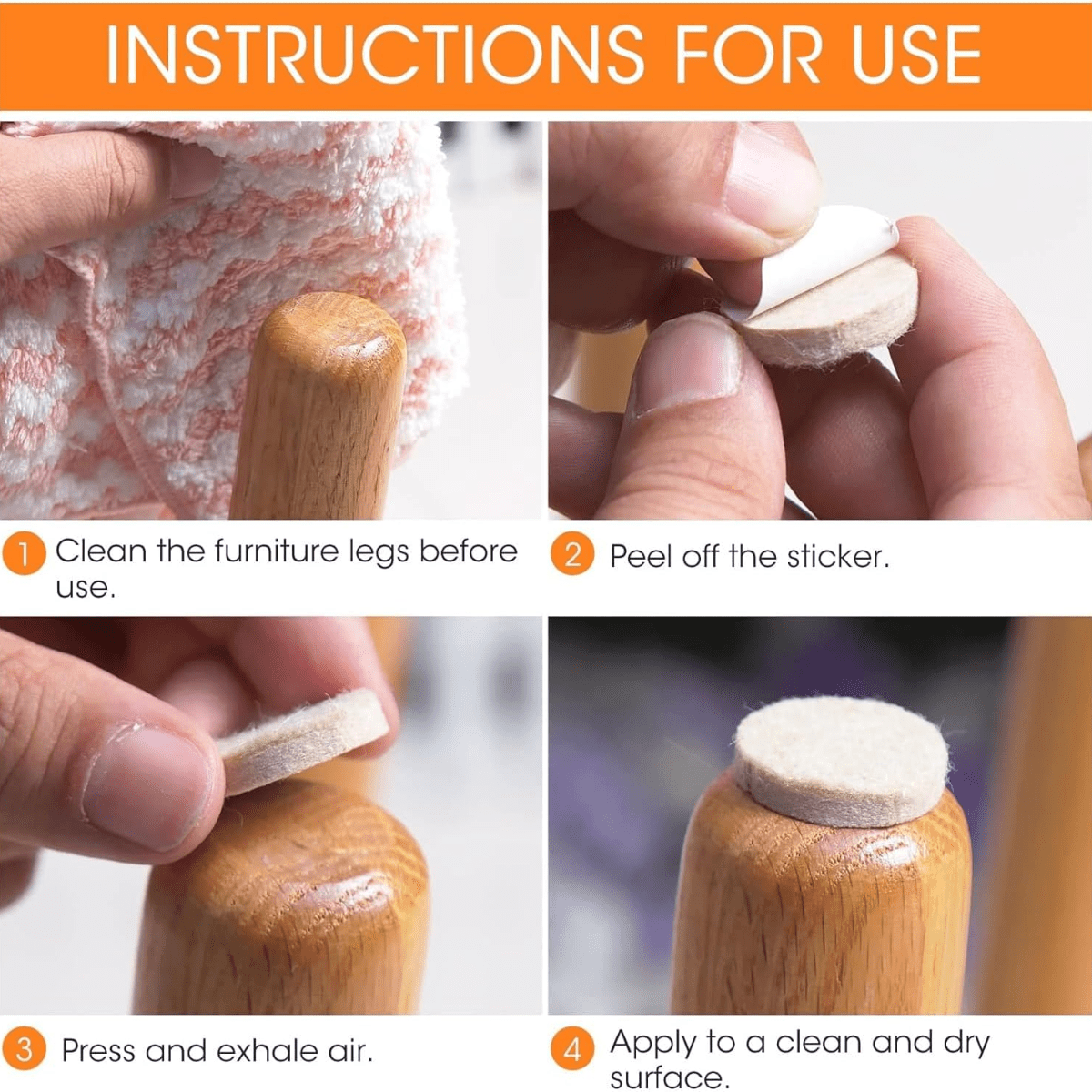 INSTRUCTIONS FOR USE

1 Clean the furniture legs before use.

2 Peel off the sticker.

3 Press and exhale air.

4 Apply to a clean and dry surface.