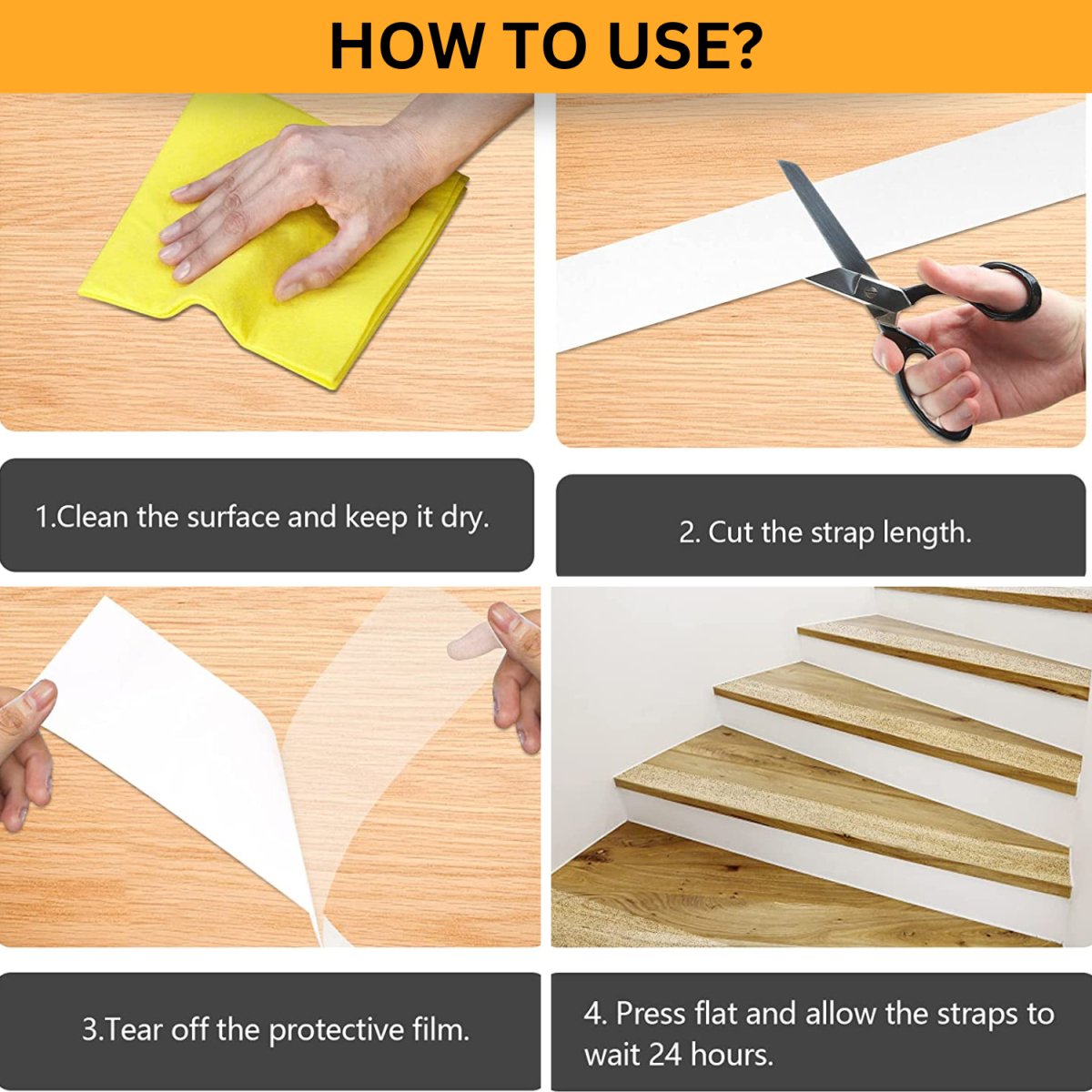 HOW TO USE?

1.Clean the surface and keep it dry.

2. Cut the strap length.

3.Tear off the protective film.

4. Press flat and allow the straps to wait 24 hours.