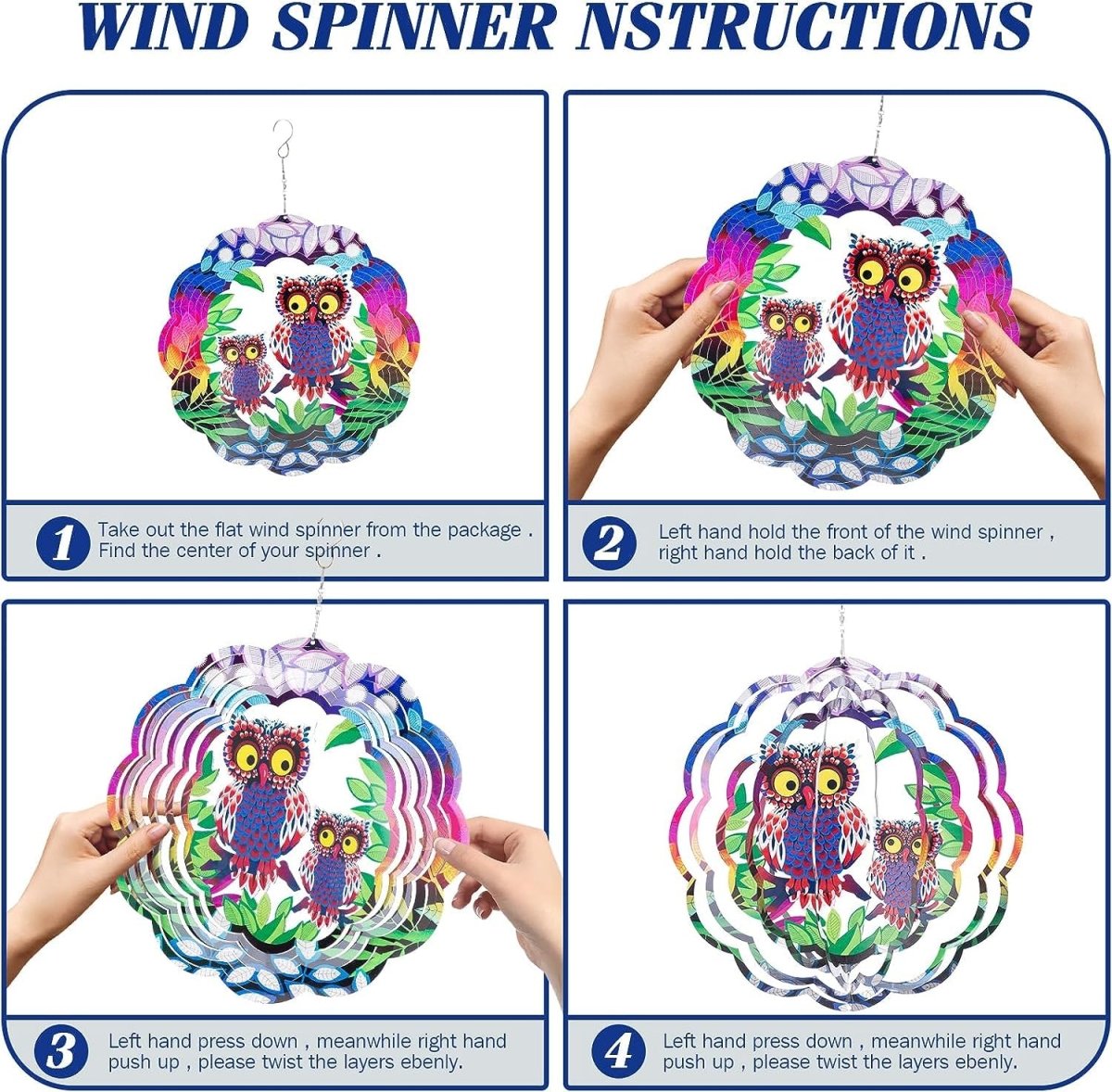 WIND SPINNER NSTRUCTIONS

1 Take out the flat wind spinner from the package . Find the center of your spinner .

2 Left hand hold the front of the wind spinner , right hand hold the back of it .

3 Left hand press down , meanwhile right hand push up , please twist the layers ebenly.

4 Left hand press down , meanwhile right hand push up , please twist the layers ebenly.