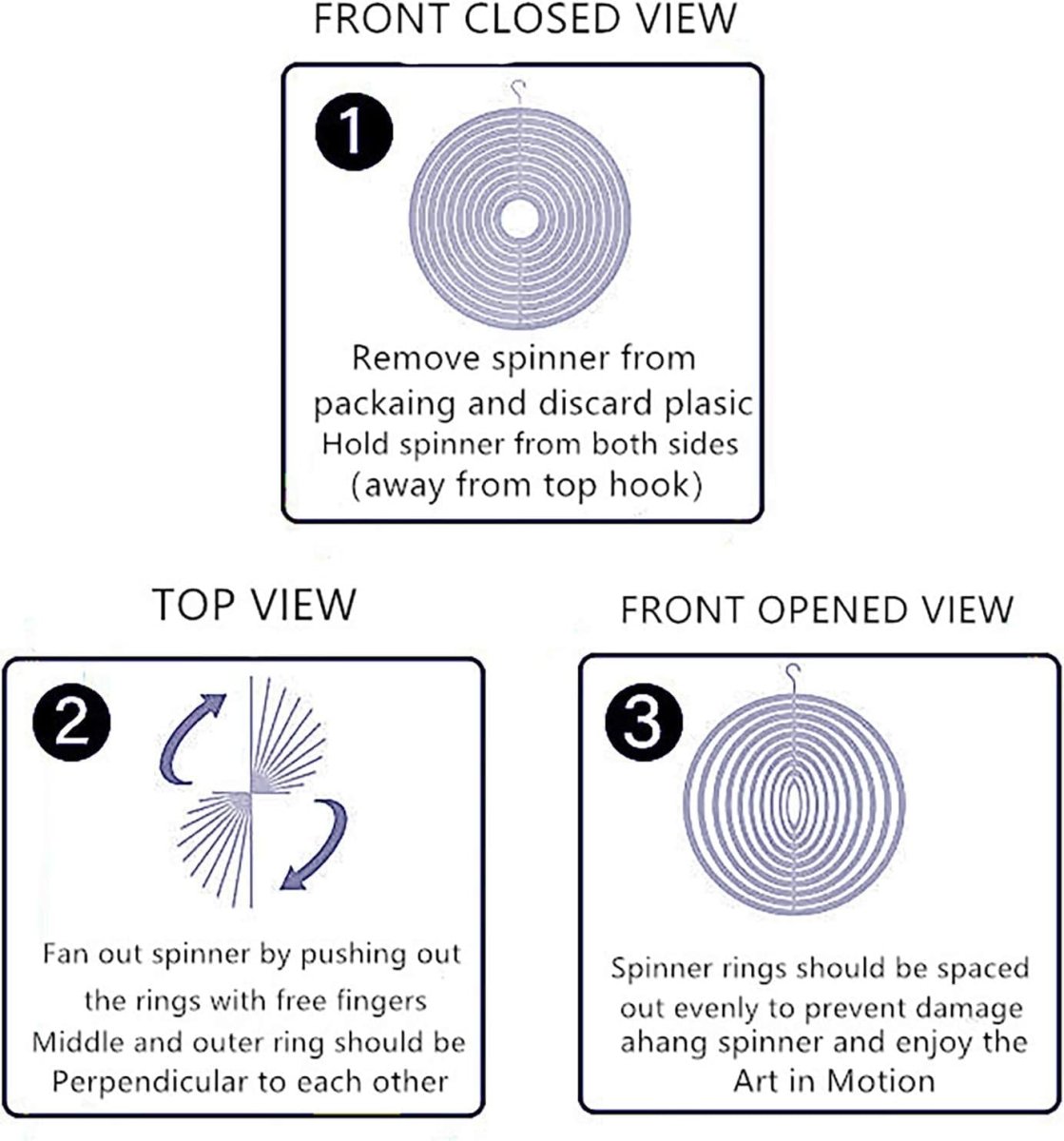 FRONT CLOSED VIEW

1

Remove spinner from packaing and discard plasic
Hold spinner from both sides
(away from top hook)

TOP VIEW

2

Fan out spinner by pushing out the rings with free fingers
Middle and outer ring should be Perpendicular to each other

FRONT OPENED VIEW

3

Spinner rings should be spaced out evenly to prevent damage ahang spinner and enjoy the Art in Motion