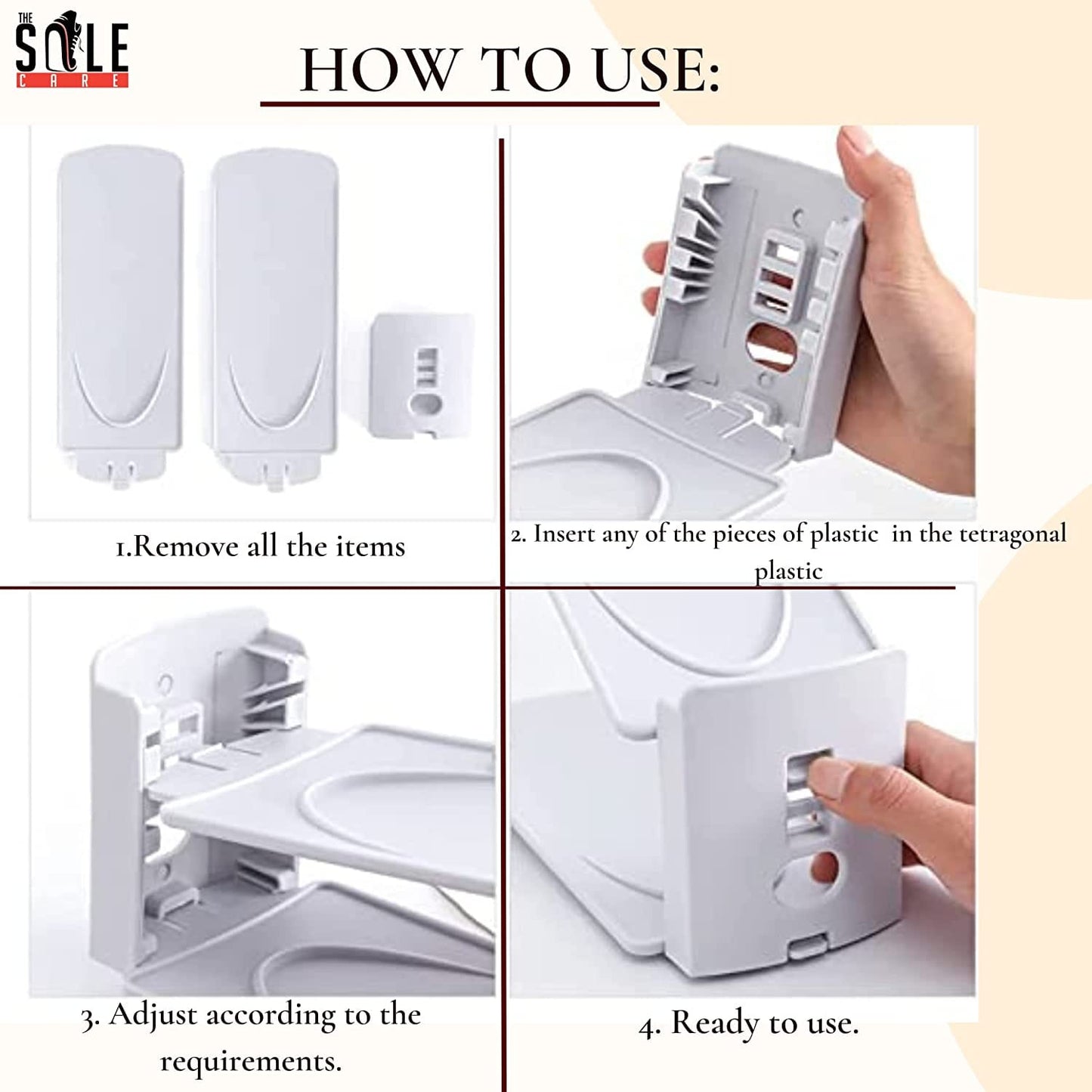 THE SOLE CARE

HOW TO USE:

1.Remove all the items

2. Insert any of the pieces of plastic in the tetragonal plastic

3. Adjust according to the requirements.

4. Ready to use.