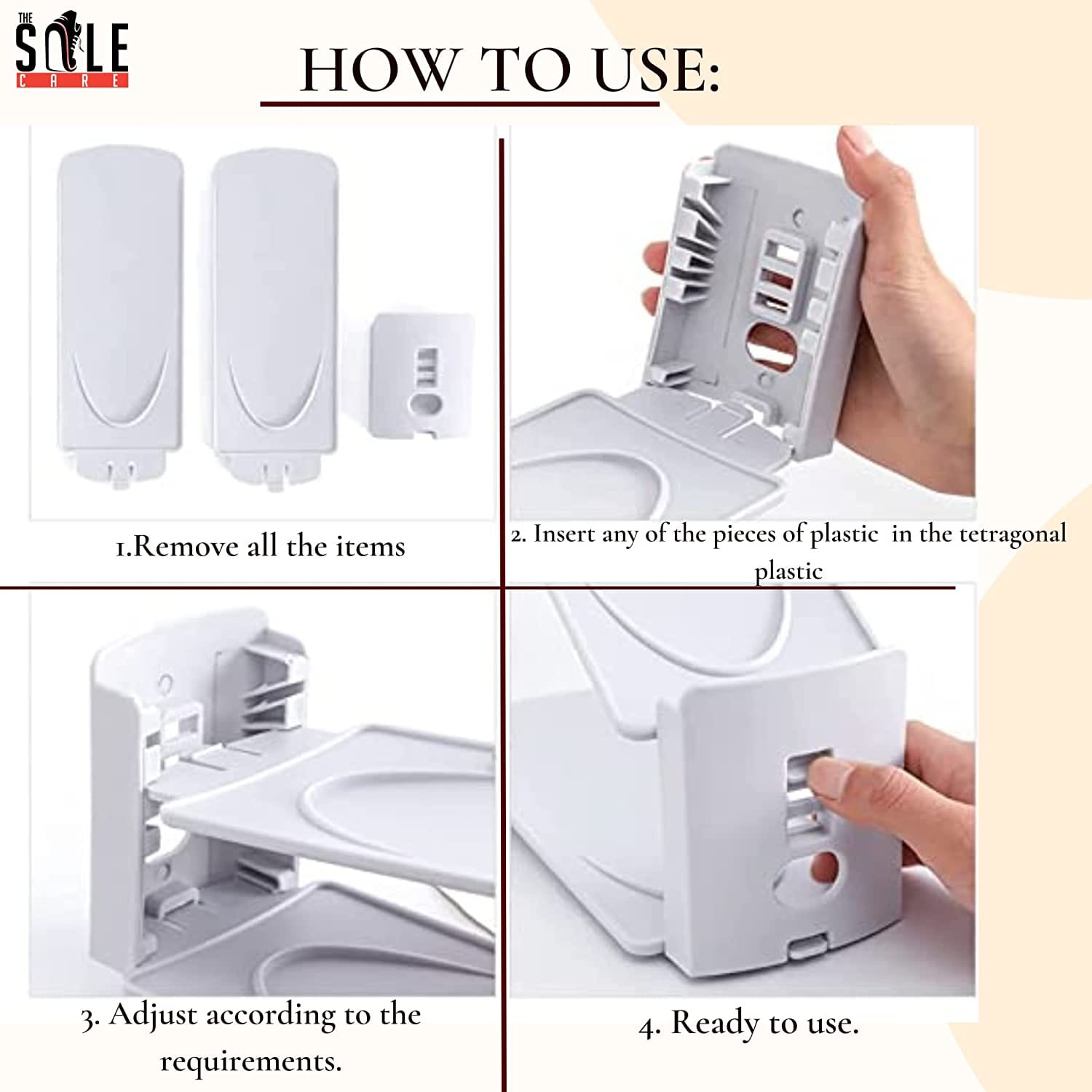 THE SOLE CARE

HOW TO USE:

1.Remove all the items

2. Insert any of the pieces of plastic in the tetragonal plastic

3. Adjust according to the requirements.

4. Ready to use.