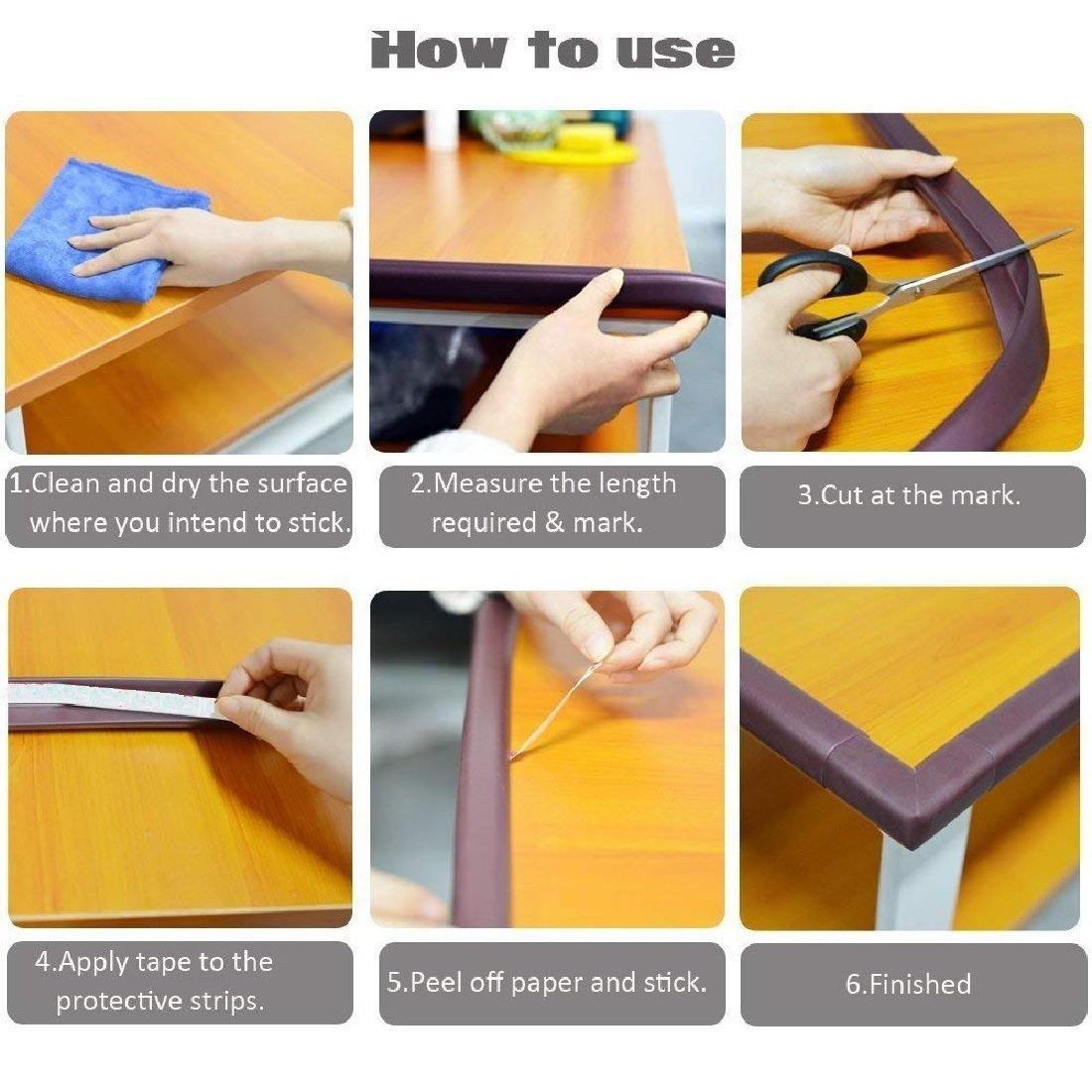 How to use

1.Clean and dry the surface where you intend to stick.

2.Measure the length required & mark.

3.Cut at the mark.

4.Apply tape to the protective strips.

5.Peel off paper and stick.

6.Finished