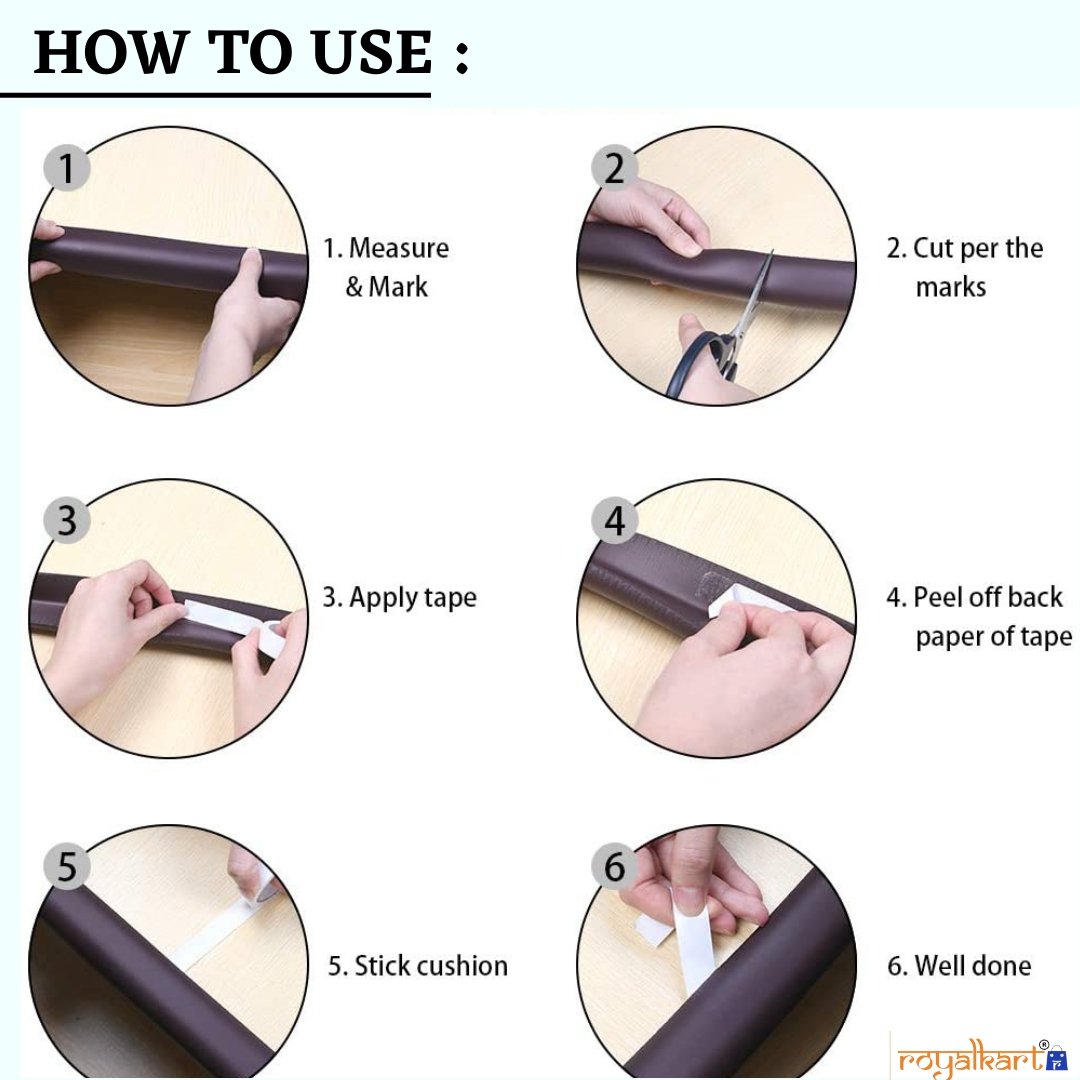 HOW TO USE :

1

1. Measure & Mark

2

2. Cut per the marks

3

3. Apply tape

4

4. Peel off back paper of tape

5

5. Stick cushion

6

6. Well done

royalkart®