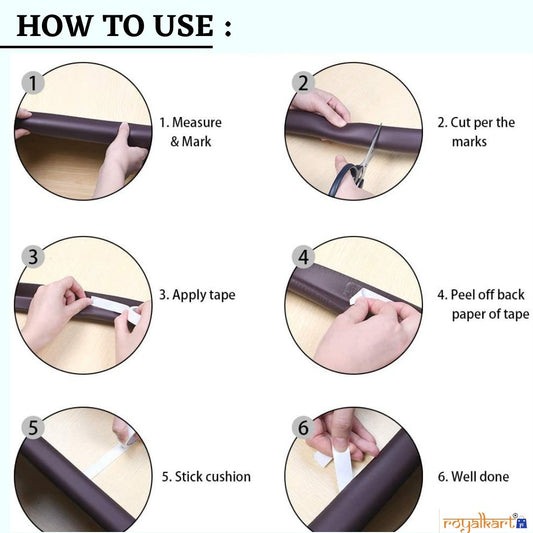 HOW TO USE :

1

1. Measure & Mark

2

2. Cut per the marks

3

3. Apply tape

4

4. Peel off back paper of tape

5

5. Stick cushion

6

6. Well done

royalkart