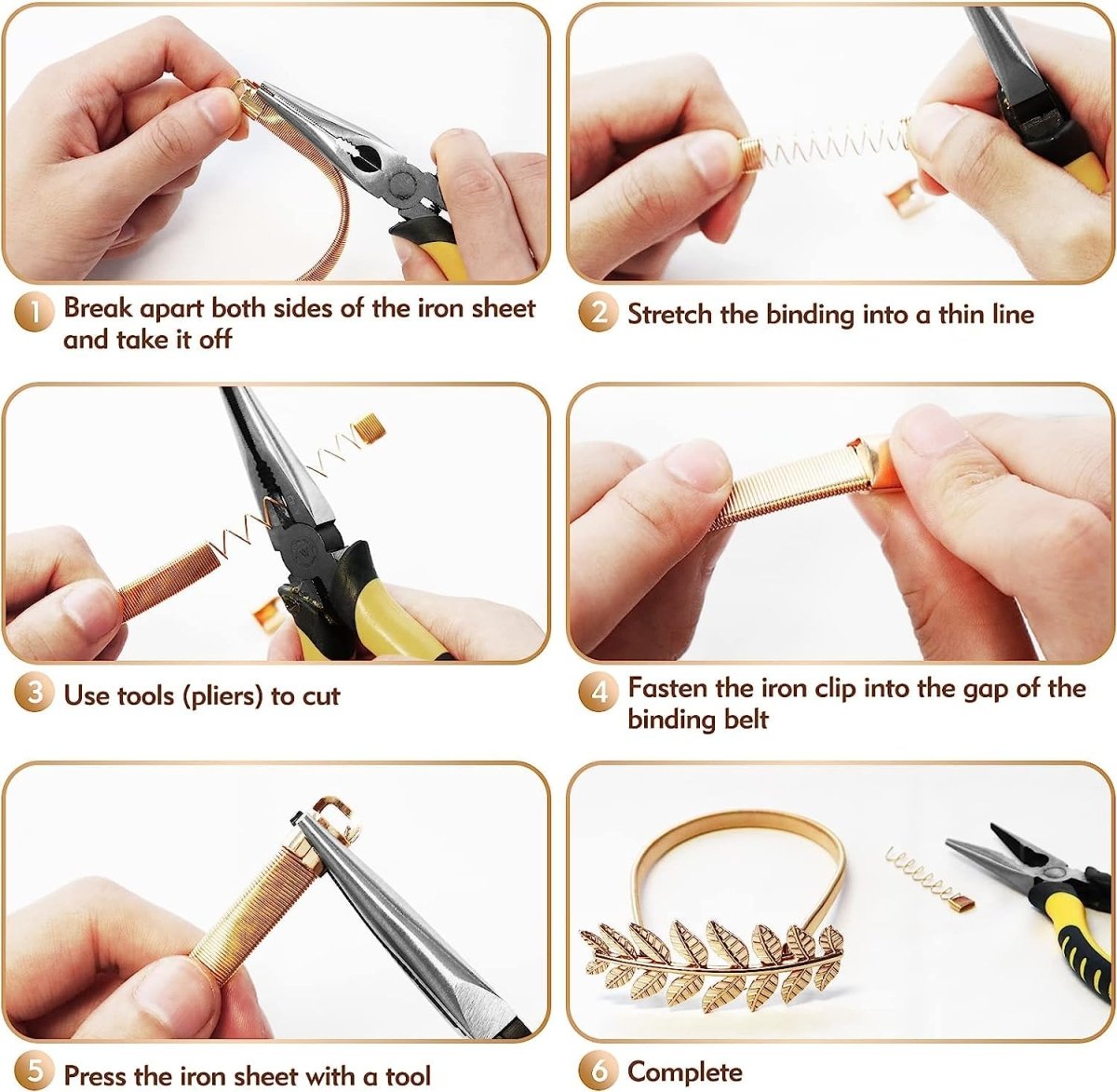 1 Break apart both sides of the iron sheet and take it off

2 Stretch the binding into a thin line

3 Use tools (pliers) to cut

4 Fasten the iron clip into the gap of the binding belt

5 Press the iron sheet with a tool

6 Complete