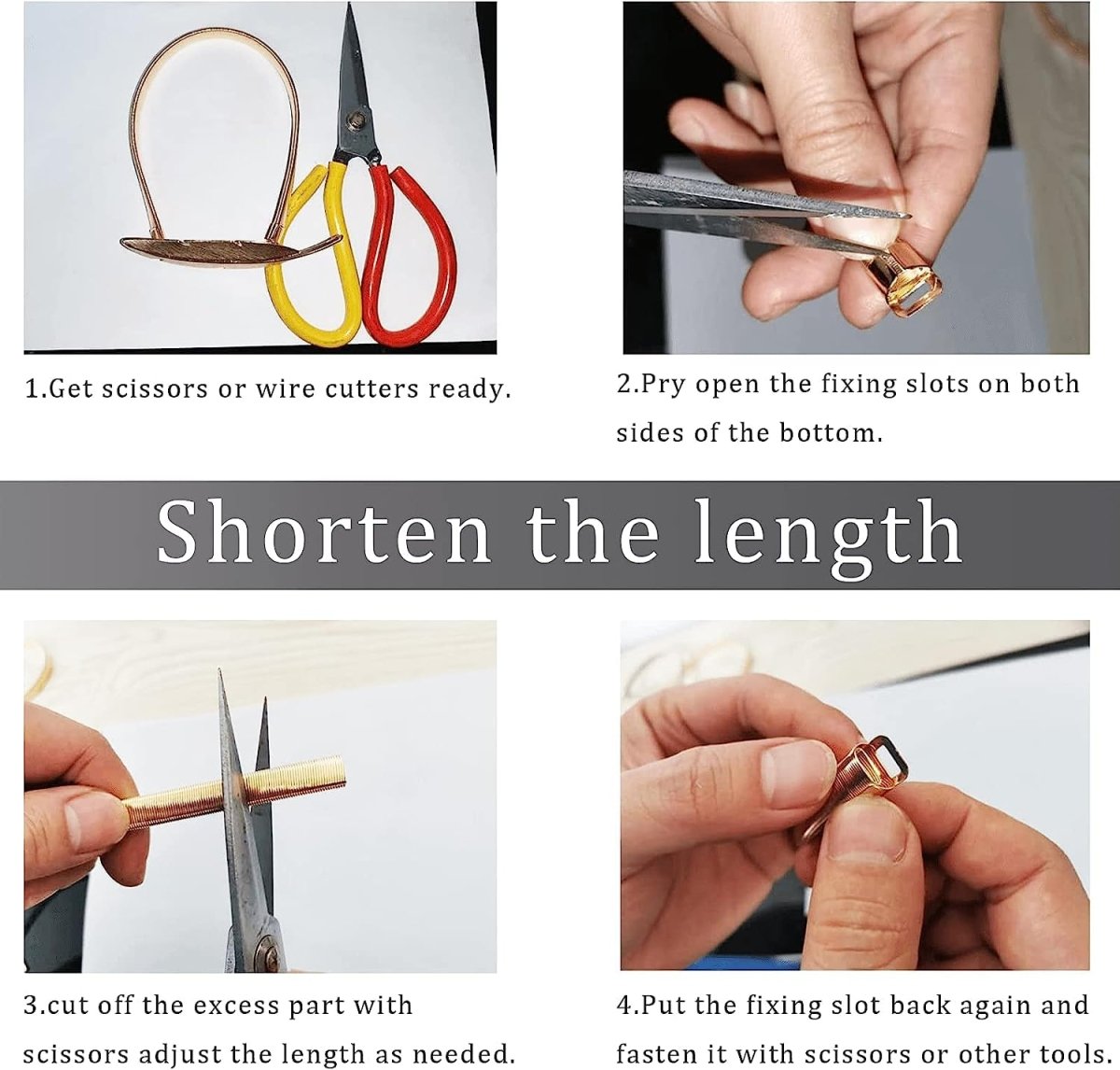 1.Get scissors or wire cutters ready.

2.Pry open the fixing slots on both sides of the bottom.

Shorten the length

3.cut off the excess part with scissors adjust the length as needed.

4.Put the fixing slot back again and fasten it with scissors or other tools.