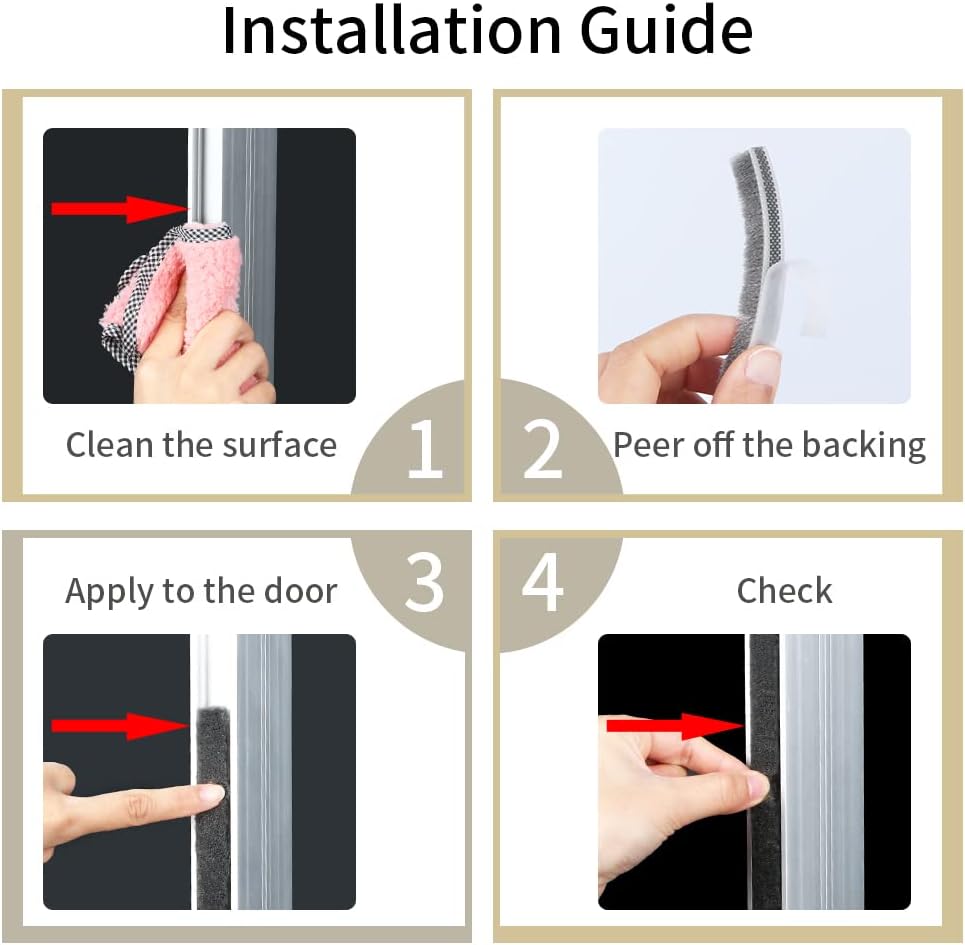 Installation Guide

Clean the surface

1

2

Peer off the backing

Apply to the door

3

4

Check