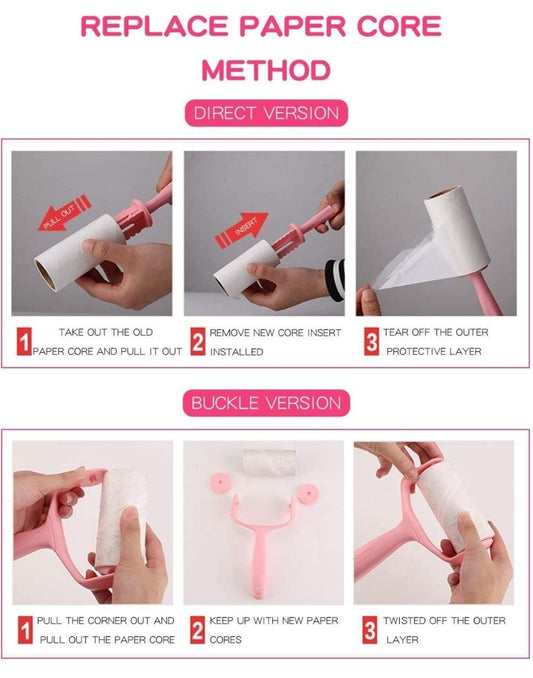 REPLACE PAPER CORE METHOD

DIRECT VERSION

PULL OUT

INSERT

1 TAKE OUT THE OLD PAPER CORE AND PULL IT OUT

2 REMOVE NEW CORE INSERT INSTALLED

3 TEAR OFF THE OUTER PROTECTIVE LAYER

BUCKLE VERSION

1 PULL THE CORNER OUT AND PULL OUT THE PAPER CORE

2 KEEP UP WITH NEW PAPER CORES

3 TWISTED OFF THE OUTER LAYER