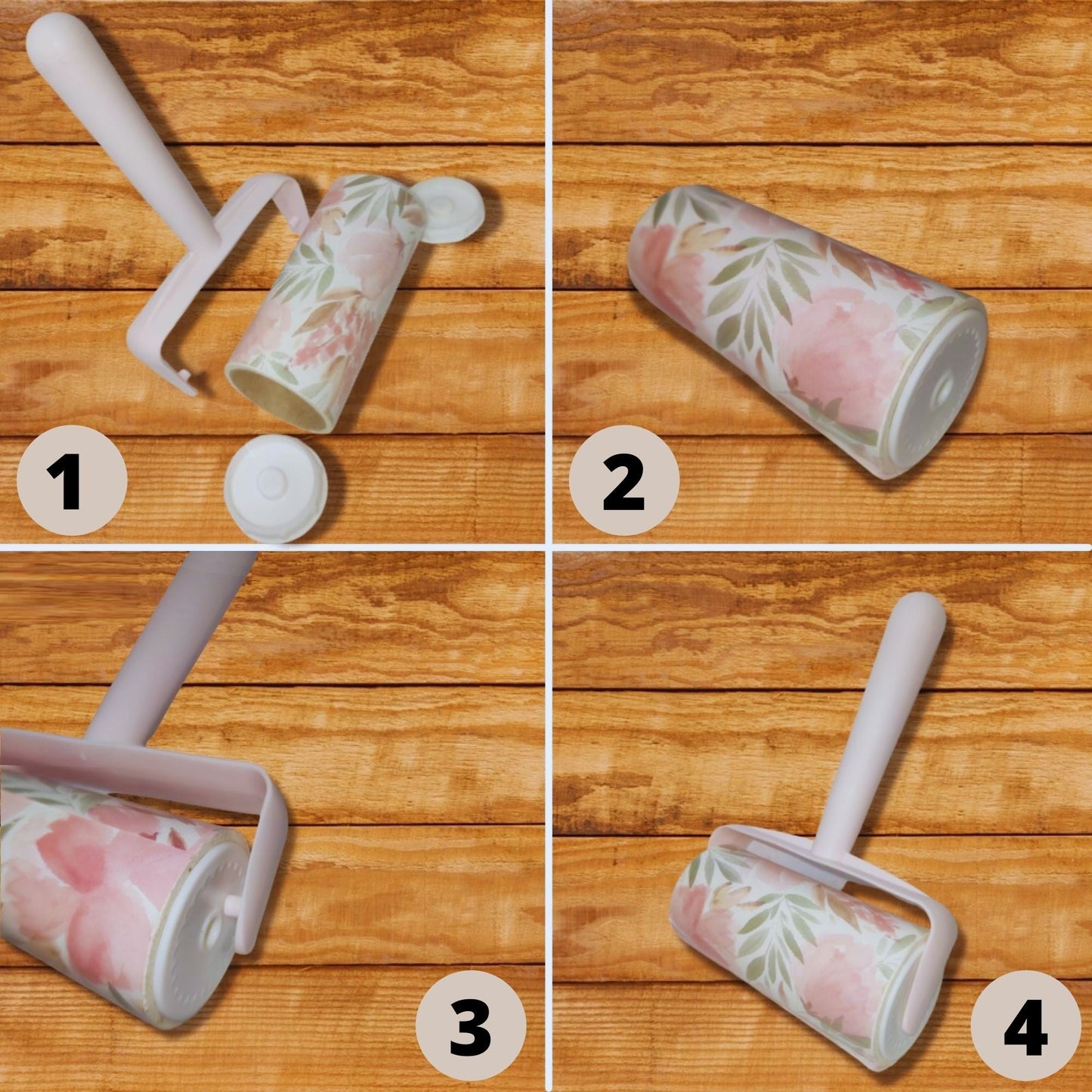 1

2

3

4