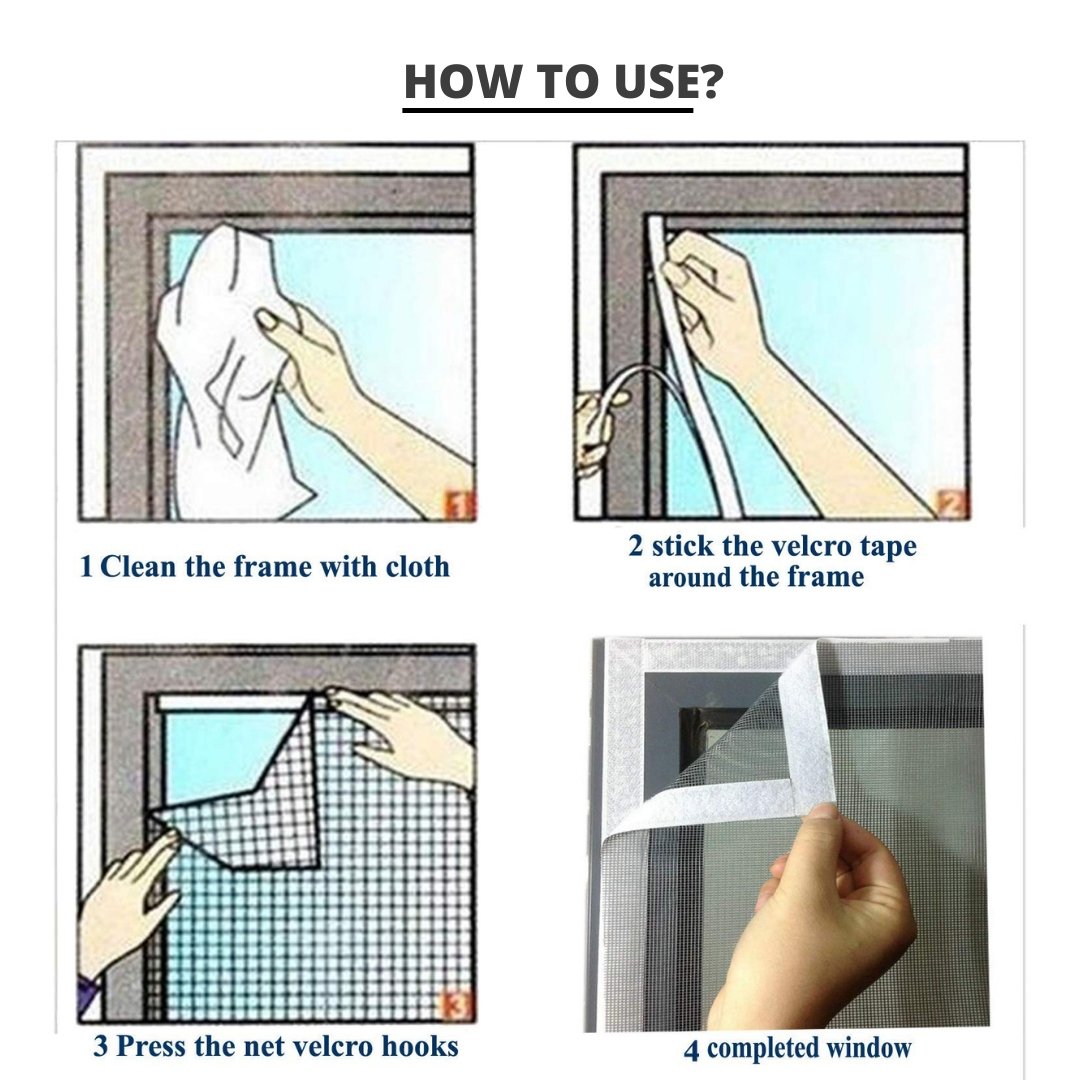 HOW TO USE?

1

1 Clean the frame with cloth

2

2 stick the velcro tape around the frame

3

3 Press the net velcro hooks

4 completed window