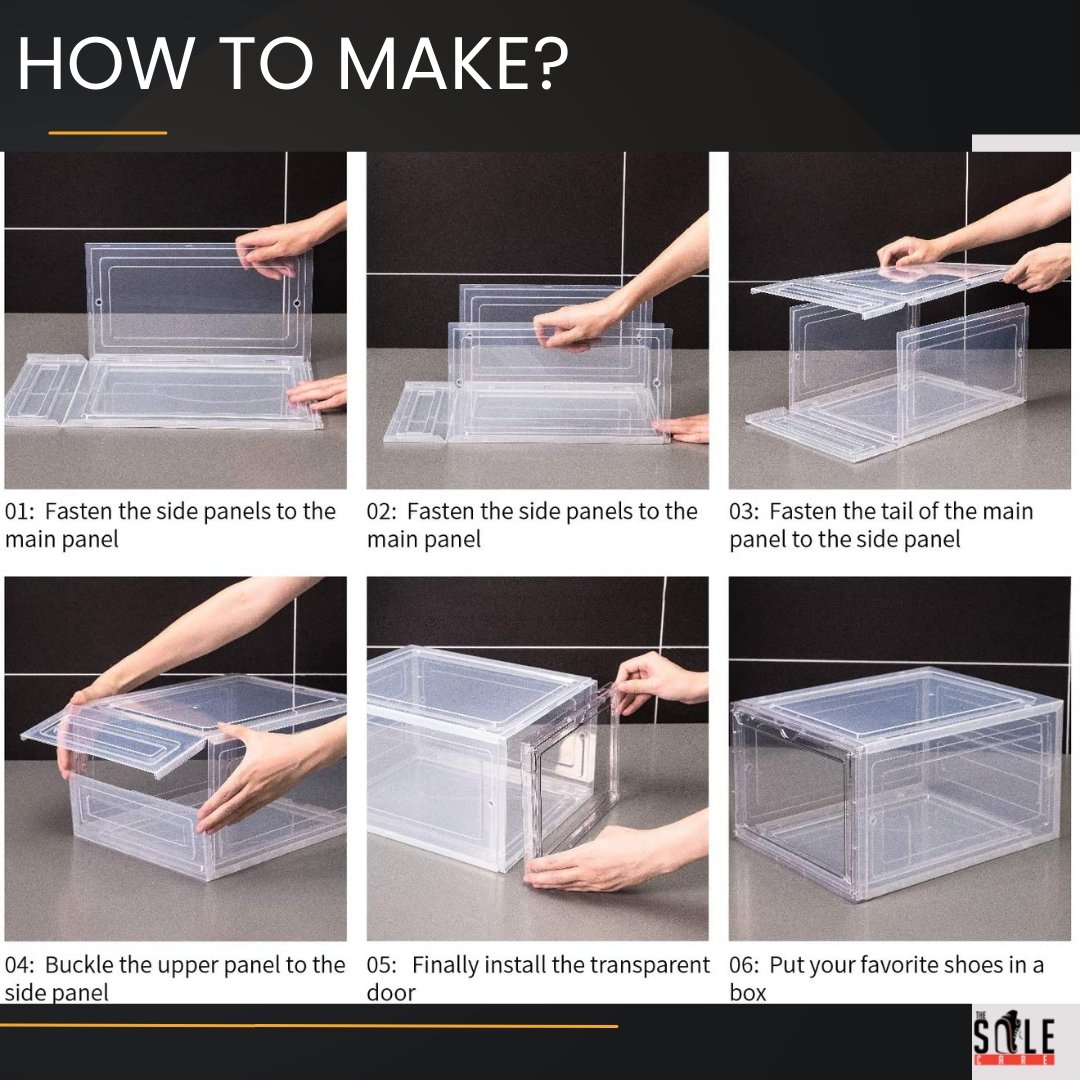 HOW TO MAKE?

01: Fasten the side panels to the main panel

02: Fasten the side panels to the main panel

03: Fasten the tail of the main panel to the side panel

04: Buckle the upper panel to the side panel

05: Finally install the transparent door

06: Put your favorite shoes in a box

THE SOLE CARE