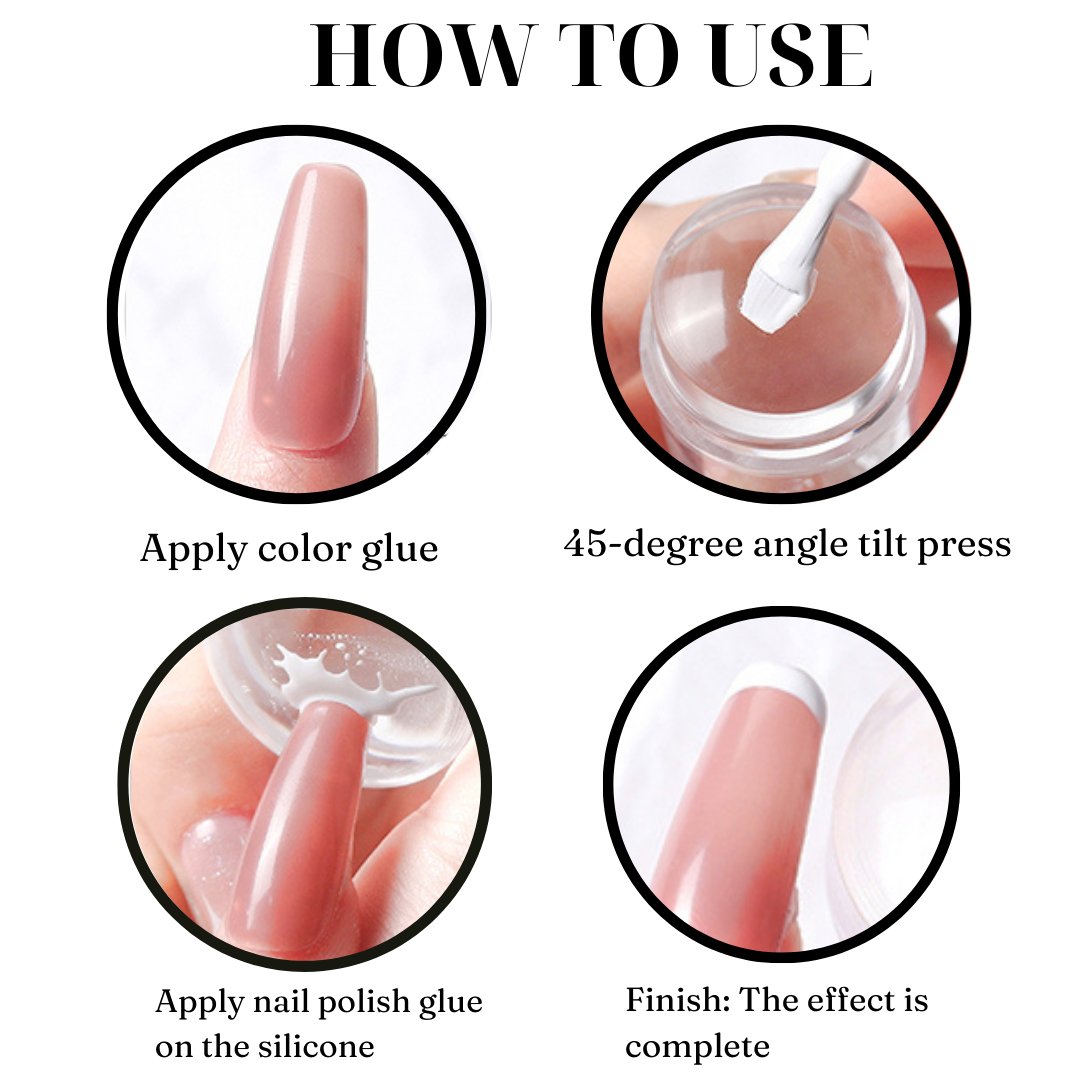 HOW TO USE

Apply color glue

45-degree angle tilt press

Apply nail polish glue on the silicone

Finish: The effect is complete