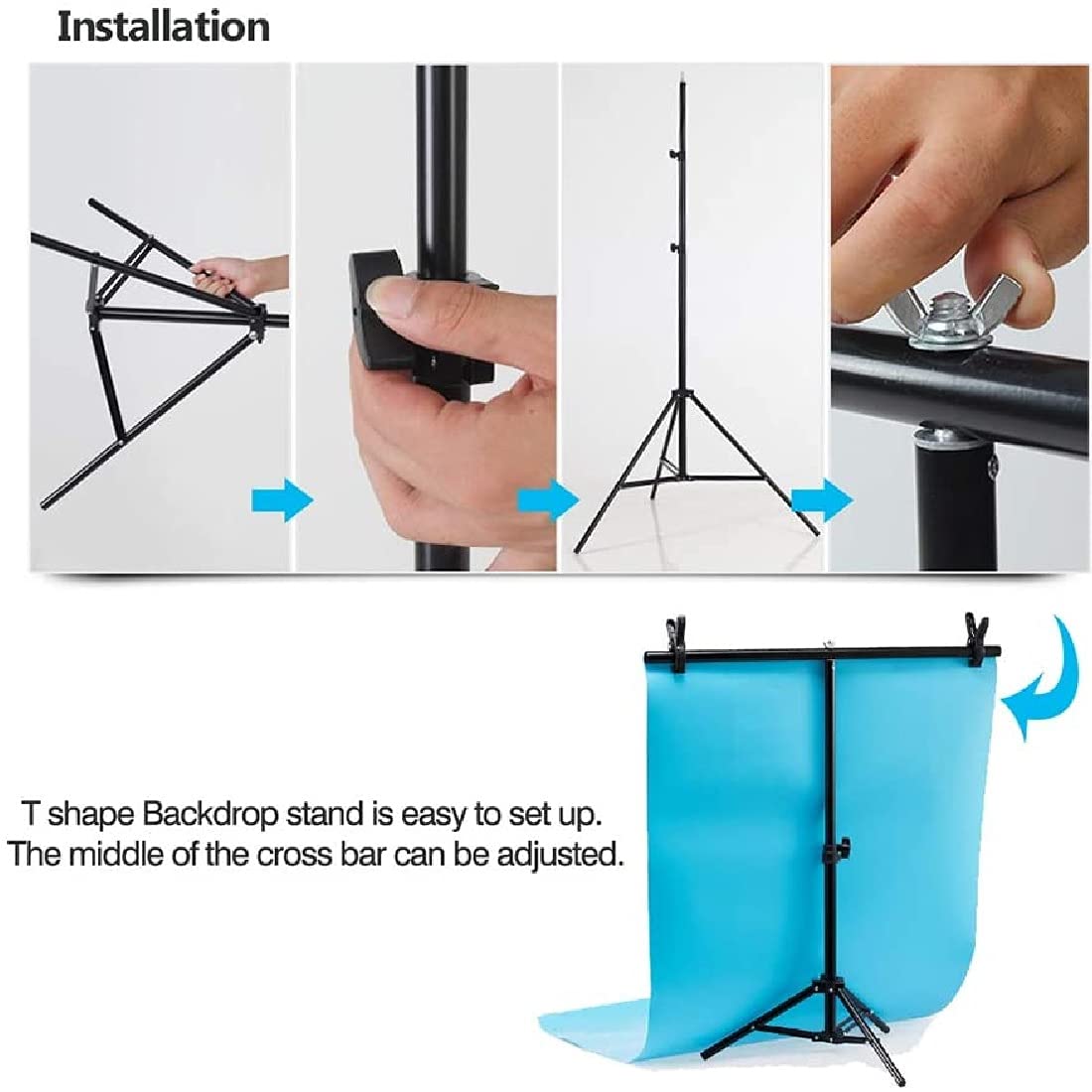 Installation

T shape Backdrop stand is easy to set up.
The middle of the cross bar can be adjusted.