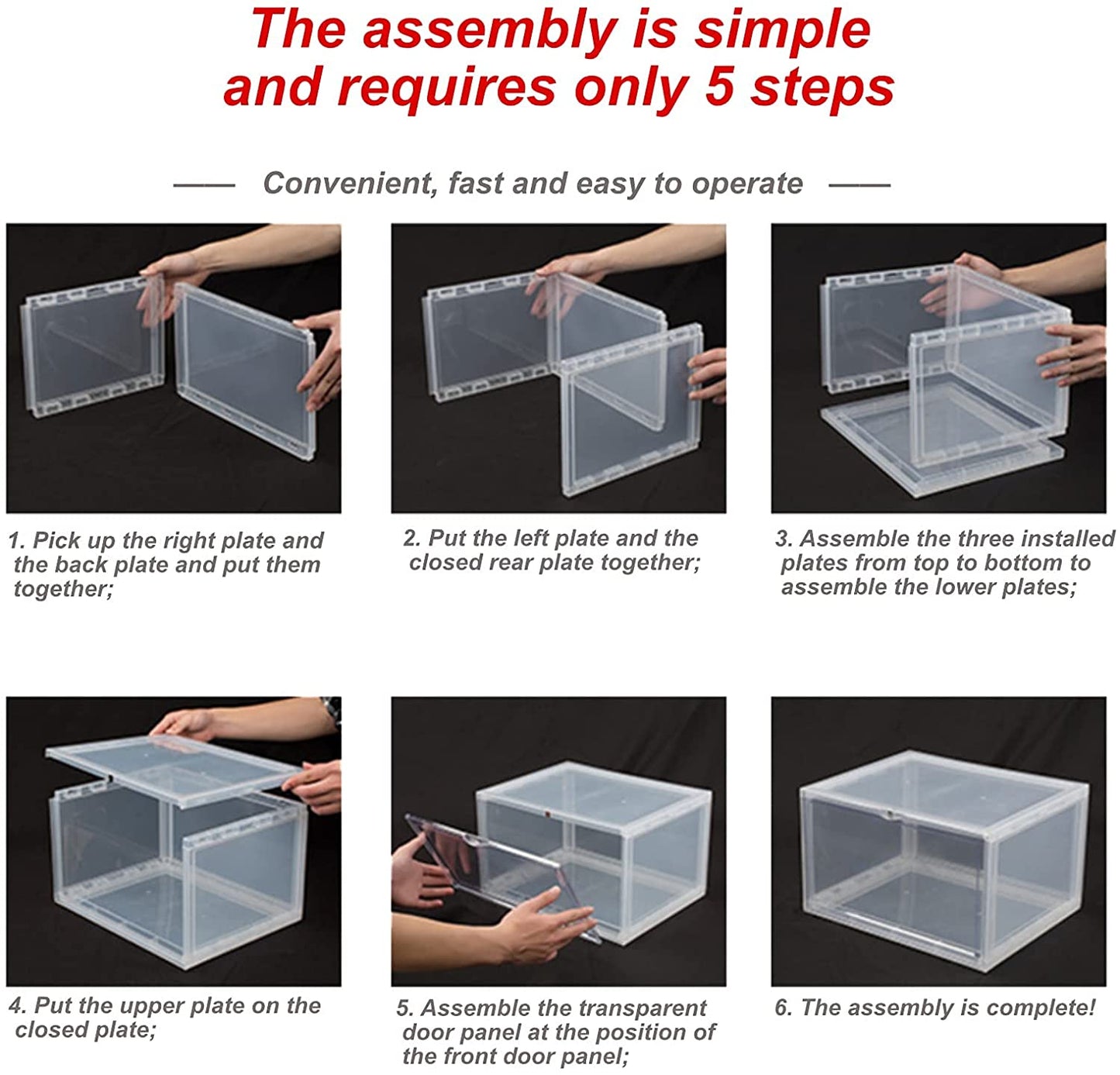 The assembly is simple and requires only 5 steps

Convenient, fast and easy to operate

1. Pick up the right plate and the back plate and put them together;

2. Put the left plate and the closed rear plate together;

3. Assemble the three installed plates from top to bottom to assemble the lower plates;

4. Put the upper plate on the closed plate;

5. Assemble the transparent door panel at the position of the front door panel;

6. The assembly is complete!