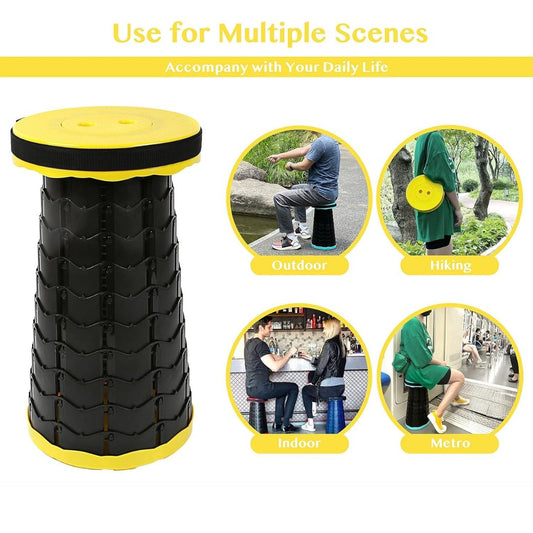 Use for Multiple Scenes

Accompany with Your Daily Life

Outdoor

Hiking

Indoor

Metro