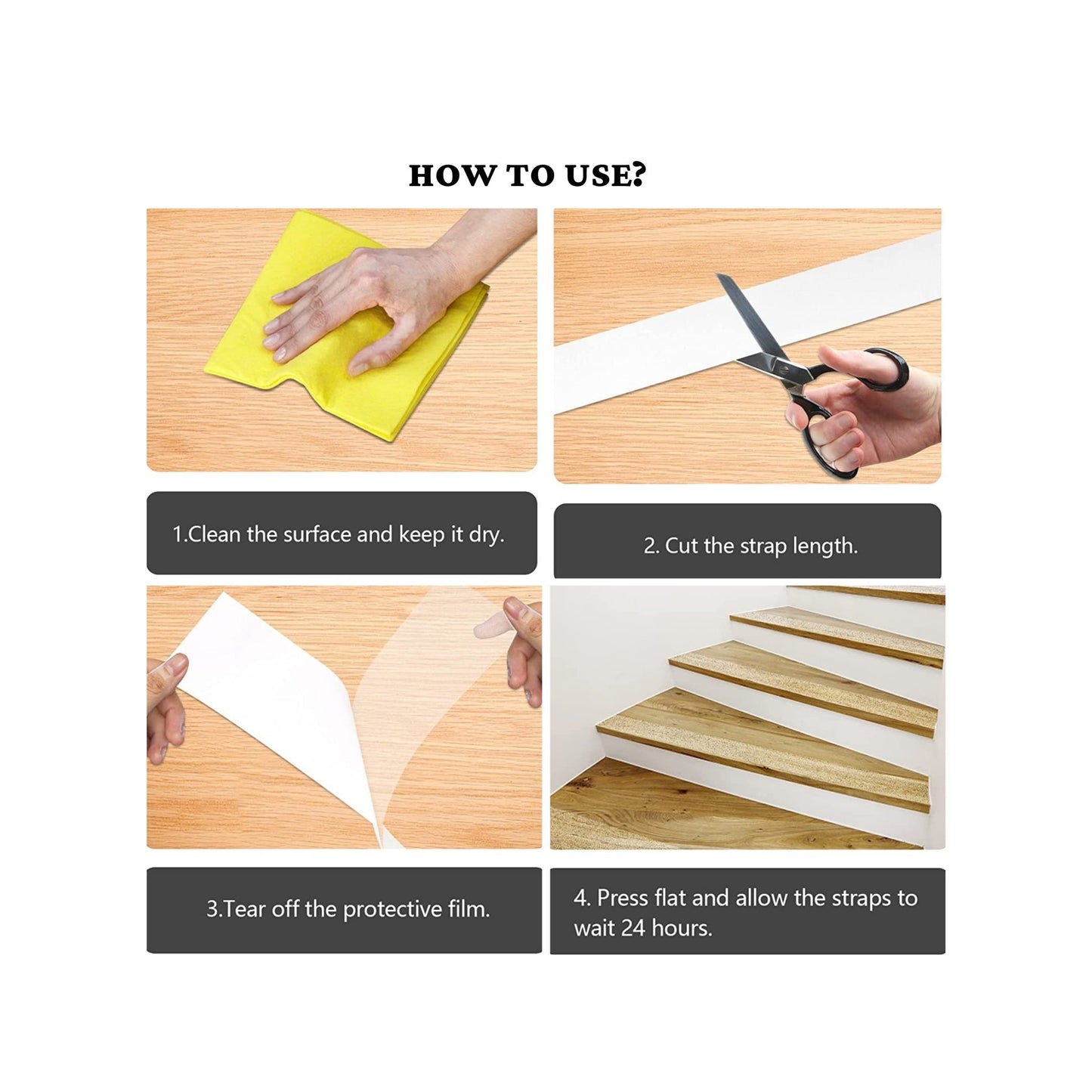 HOW TO USE?

1.Clean the surface and keep it dry.

2. Cut the strap length.

3.Tear off the protective film.

4. Press flat and allow the straps to wait 24 hours.