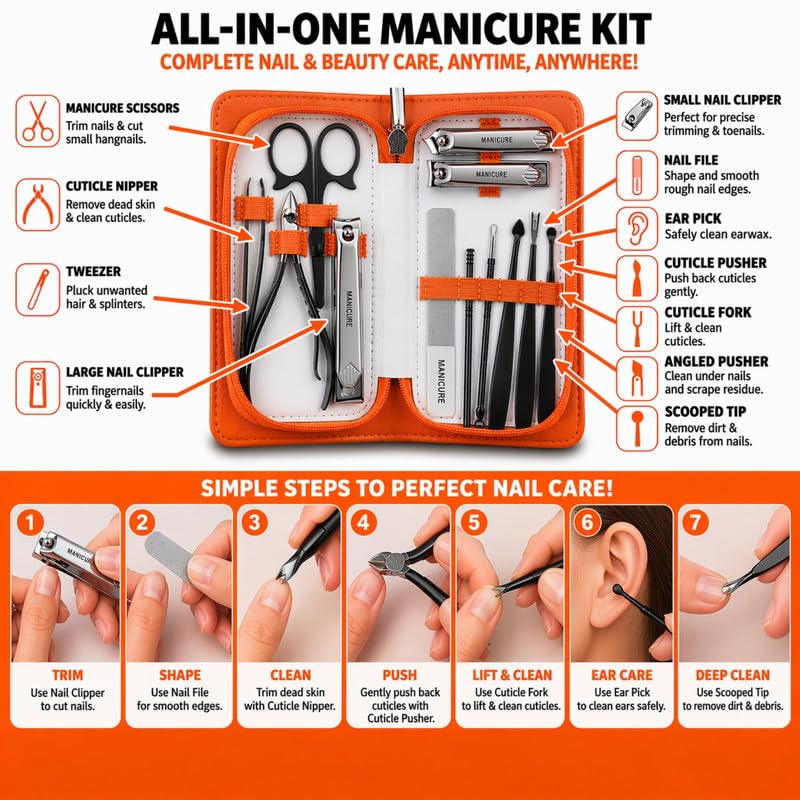 ALL-IN-ONE MANICURE KIT
COMPLETE NAIL & BEAUTY CARE, ANYTIME, ANYWHERE!

MANICURE SCISSORS
Trim nails & cut small hangnails.

CUTICLE NIPPER
Remove dead skin & clean cuticles.

TWEEZER
Pluck unwanted hair & splinters.

LARGE NAIL CLIPPER
Trim fingernails quickly & easily.

MANICURE

MANICURE

MANICURE

MANICURE

SMALL NAIL CLIPPER
Perfect for precise trimming & toenails.

NAIL FILE
Shape and smooth rough nail edges.

EAR PICK
Safely clean earwax.

CUTICLE PUSHER
Push back cuticles gently.

CUTICLE FORK
Lift & clean cuticles.

ANGLED PUSHER
Clean under nails and scrape residue.

SCOOPED TIP
Remove dirt & debris from nails.

SIMPLE STEPS TO PERFECT NAIL CARE!

1
MANICURE
TRIM
Use Nail Clipper to cut nails.

2
SHAPE
Use Nail File for smooth edges.

3
CLEAN
Trim dead skin with Cuticle Nipper.

4
PUSH
Gently push back cuticles with Cuticle Pusher.

5
LIFT & CLEAN
Use Cuticle Fork to lift & clean cuticles.

6
EAR CARE
Use Ear Pick to clean ears safely.

7
DEEP CLEAN
Use Scooped Tip to remove dirt & debris.