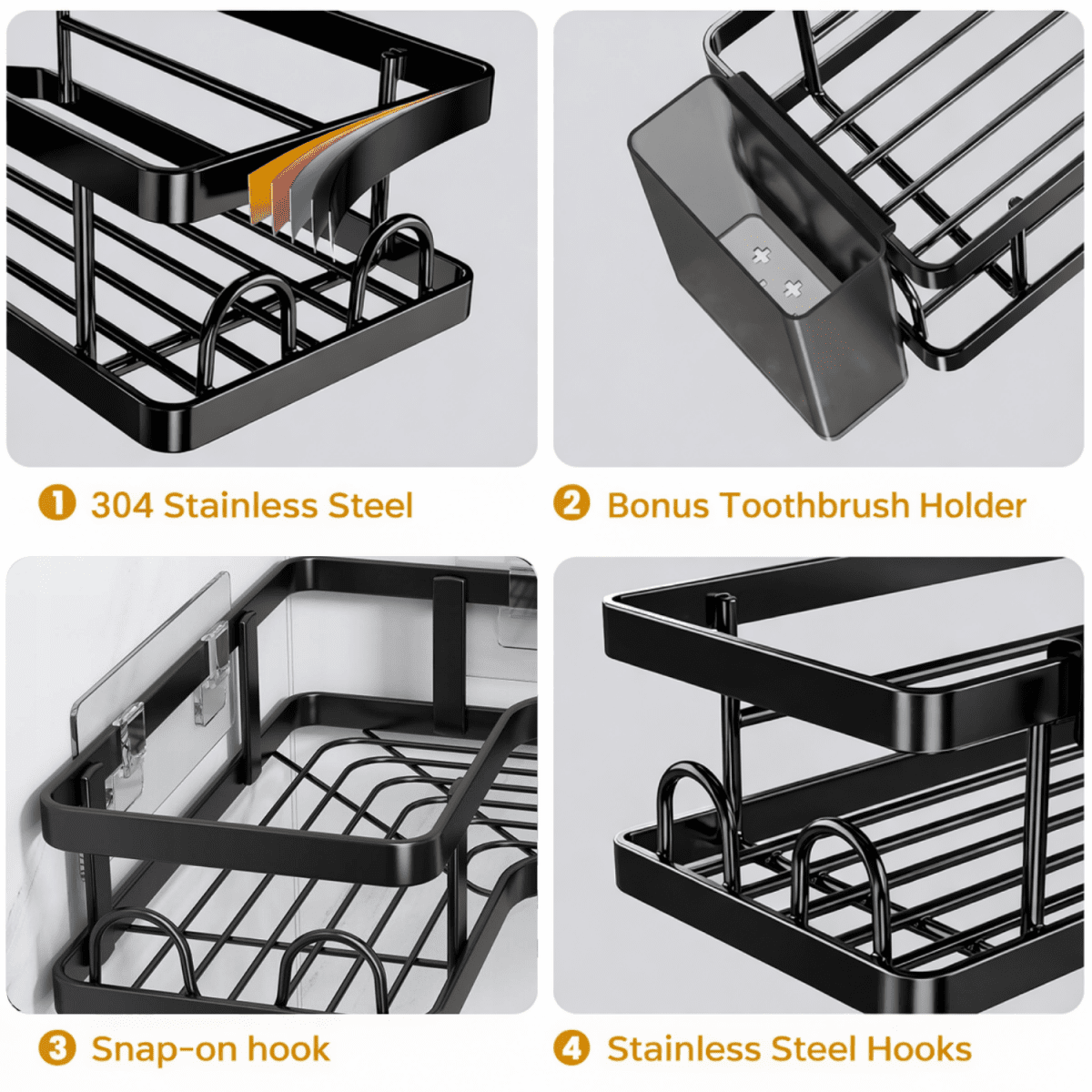 1 304 Stainless Steel

2 Bonus Toothbrush Holder

3 Snap-on hook

4 Stainless Steel Hooks