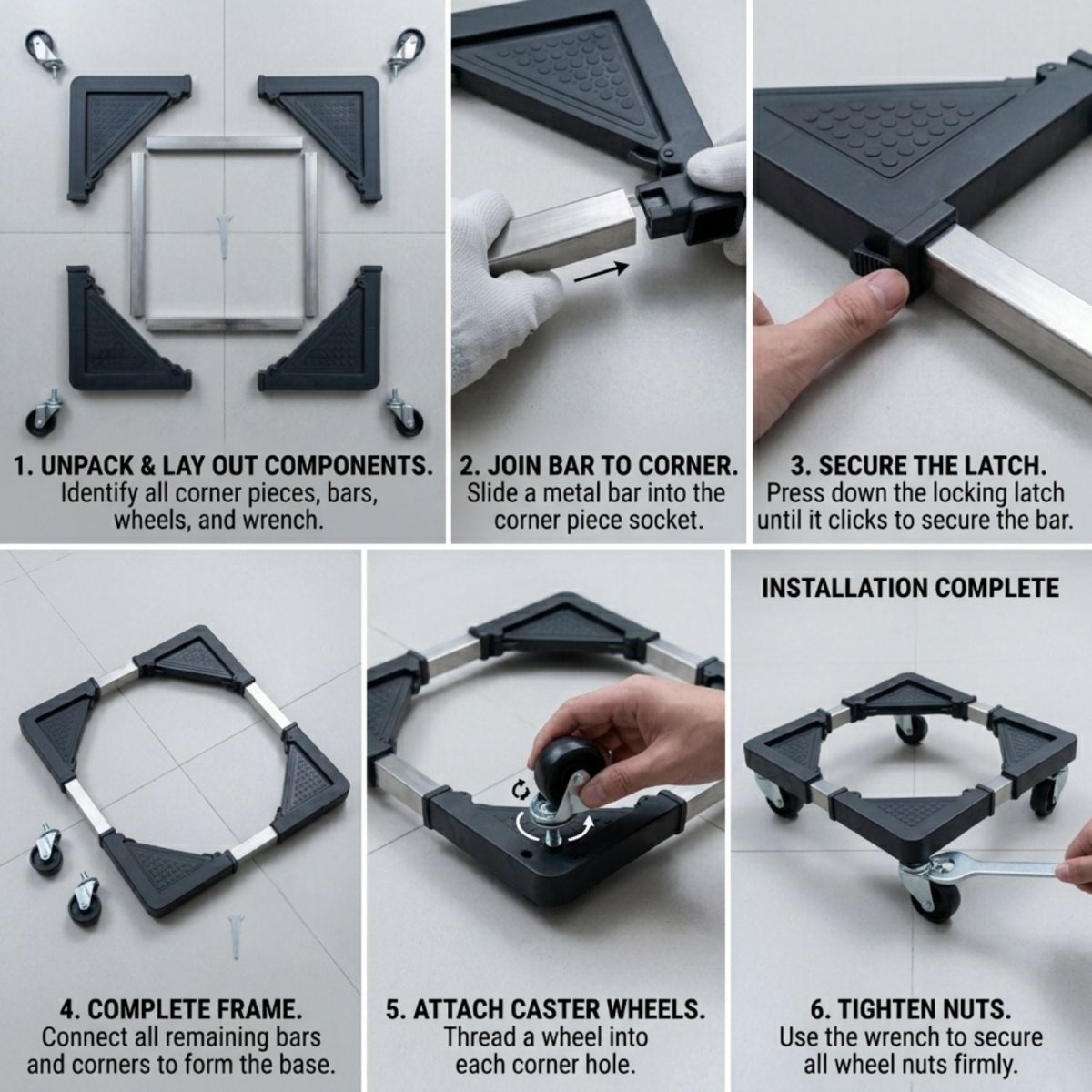 1. UNPACK & LAY OUT COMPONENTS.
Identify all corner pieces, bars, wheels, and wrench.

2. JOIN BAR TO CORNER.
Slide a metal bar into the corner piece socket.

3. SECURE THE LATCH.
Press down the locking latch until it clicks to secure the bar.

4. COMPLETE FRAME.
Connect all remaining bars and corners to form the base.

5. ATTACH CASTER WHEELS.
Thread a wheel into each corner hole.

INSTALLATION COMPLETE

6. TIGHTEN NUTS.
Use the wrench to secure all wheel nuts firmly.