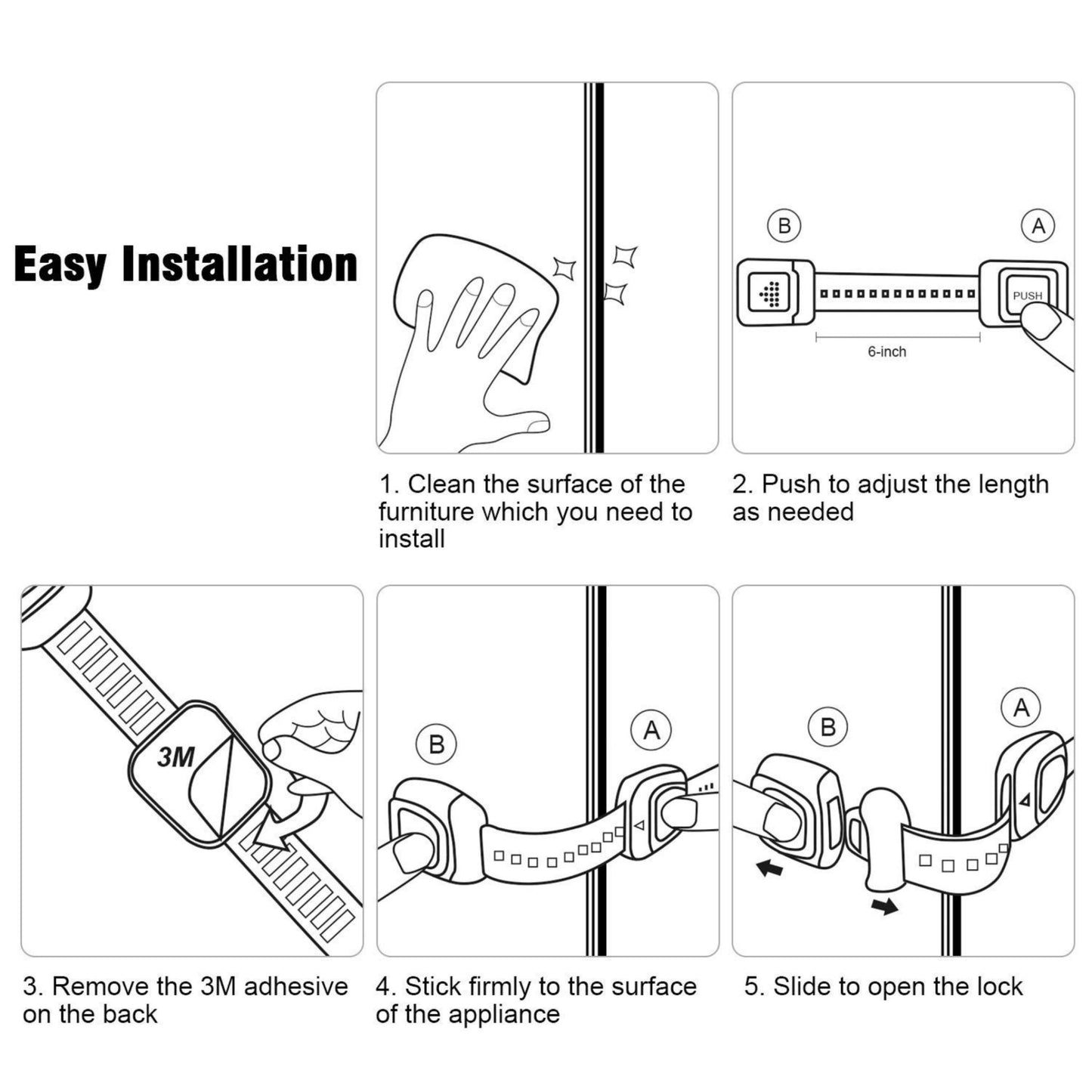 Easy Installation

1. Clean the surface of the furniture which you need to install

B
A
PUSH
6-inch

2. Push to adjust the length as needed

3M

3. Remove the 3M adhesive on the back

B
A

4. Stick firmly to the surface of the appliance

B
A

5. Slide to open the lock