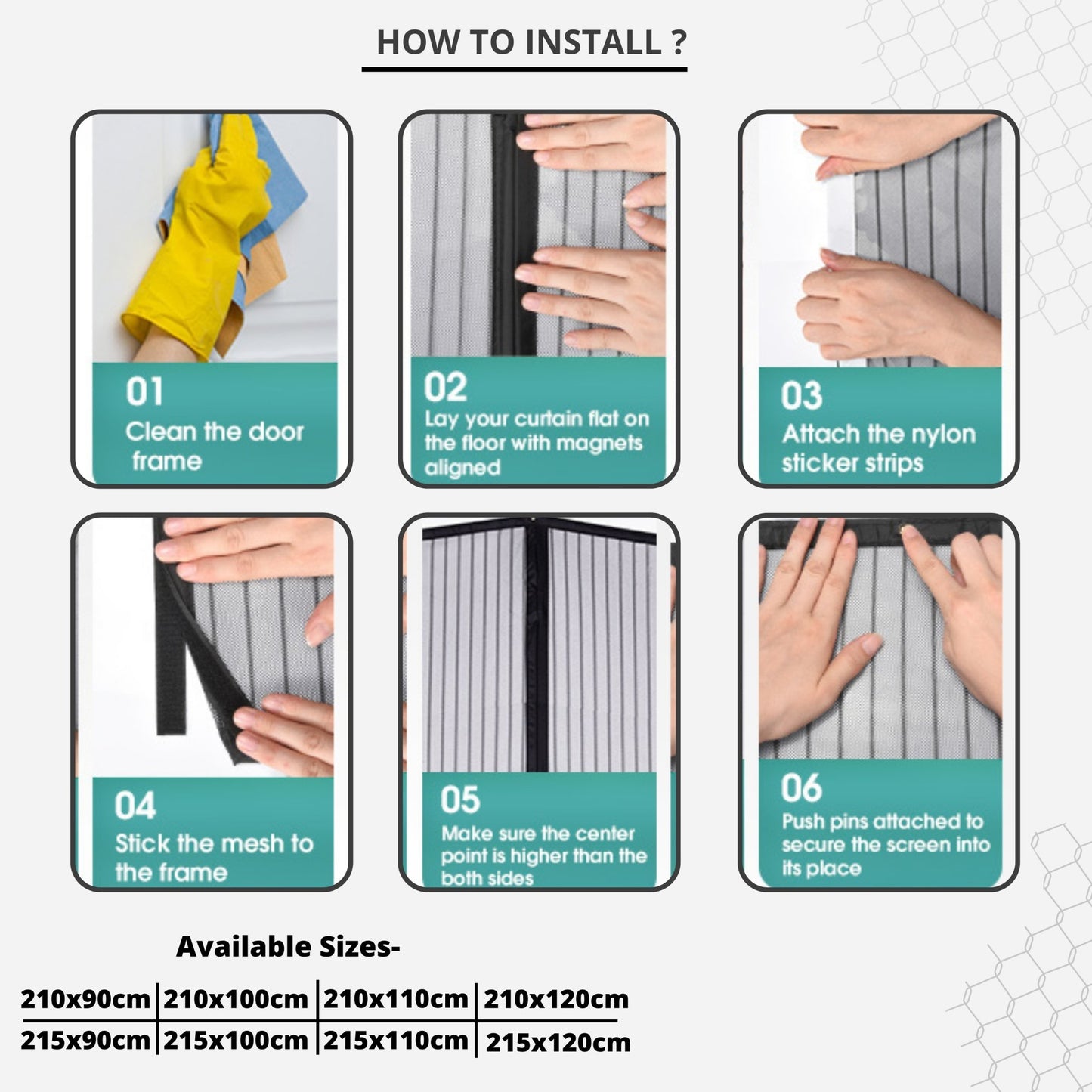 HOW TO INSTALL ?

01
Clean the door frame

02
Lay your curtain flat on the floor with magnets aligned

03
Attach the nylon sticker strips

04
Stick the mesh to the frame

05
Make sure the center point is higher than the both sides

06
Push pins attached to secure the screen into its place

Available Sizes-

| 210x90cm | 210x100cm | 210x110cm | 210x120cm |
|---|---|---|---|
| 215x90cm | 215x100cm | 215x110cm | 215x120cm |