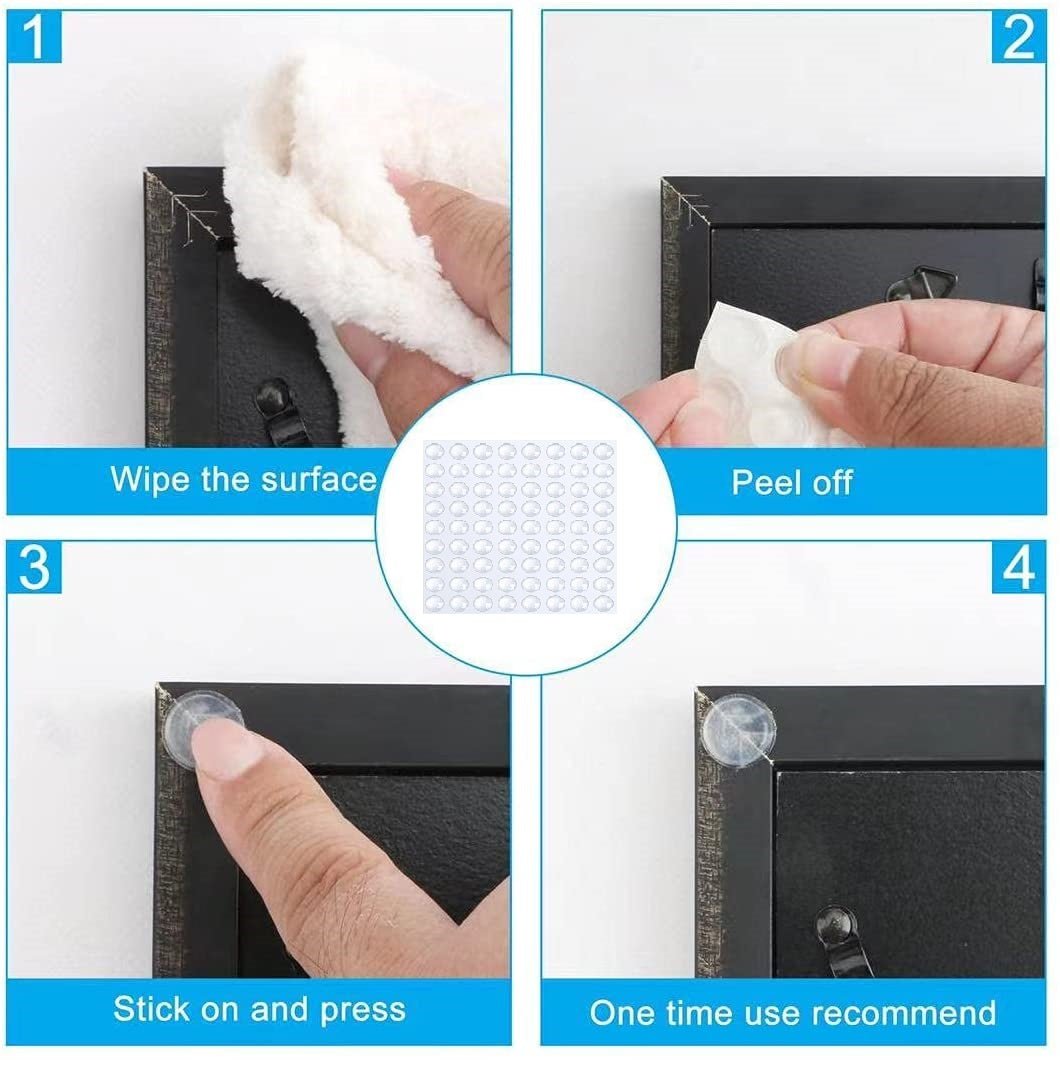 1
Wipe the surface

2
Peel off

3
Stick on and press

4
One time use recommend